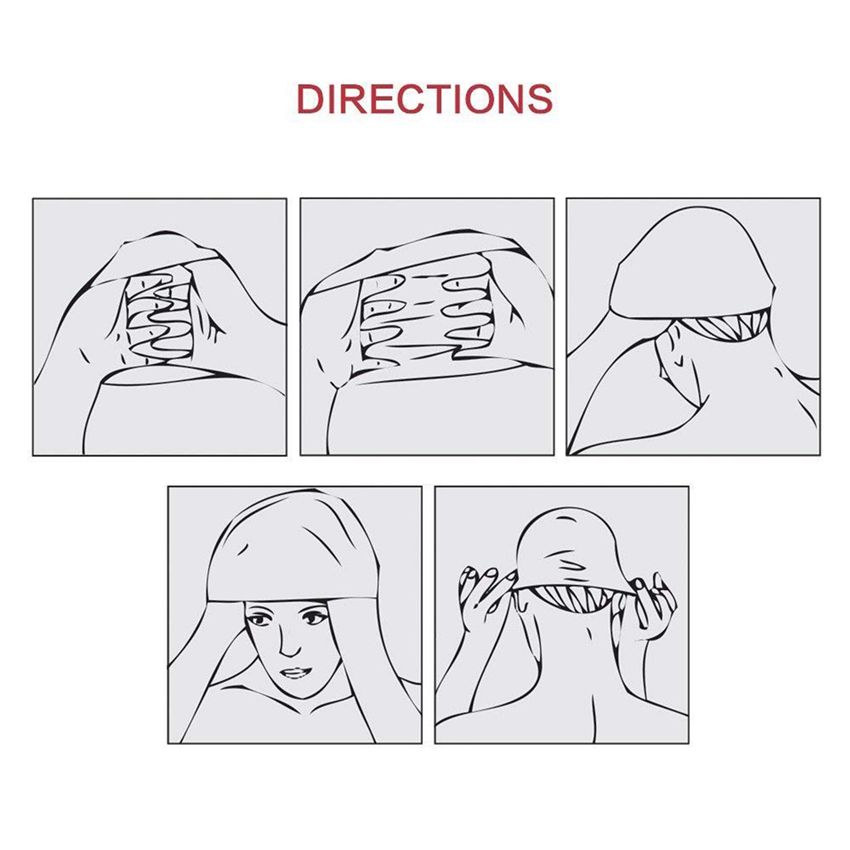 DIRECTIONS