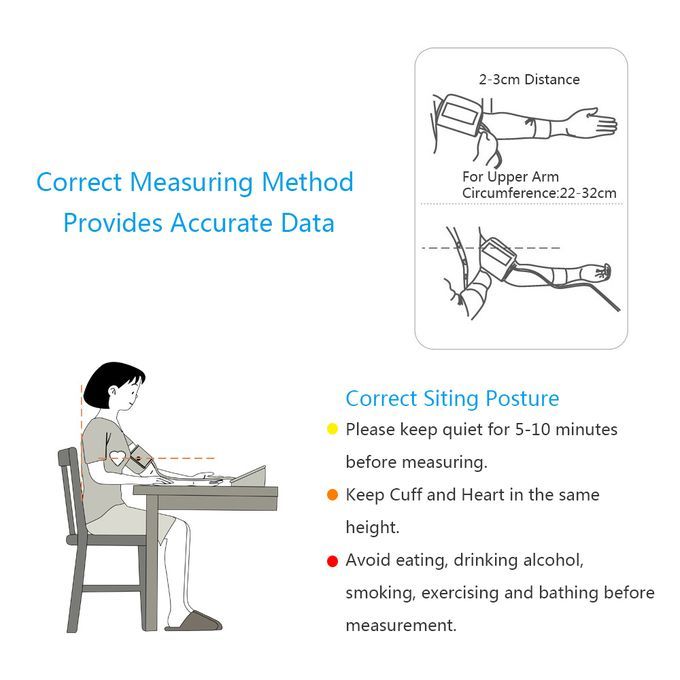 Correct Measuring Method
Provides Accurate Data

2-3cm Distance

For Upper Arm
Circumference:22-32cm

Correct Siting Posture

Please keep quiet for 5-10 minutes before measuring.

Keep Cuff and Heart in the same height.

Avoid eating, drinking alcohol, smoking, exercising and bathing before measurement.