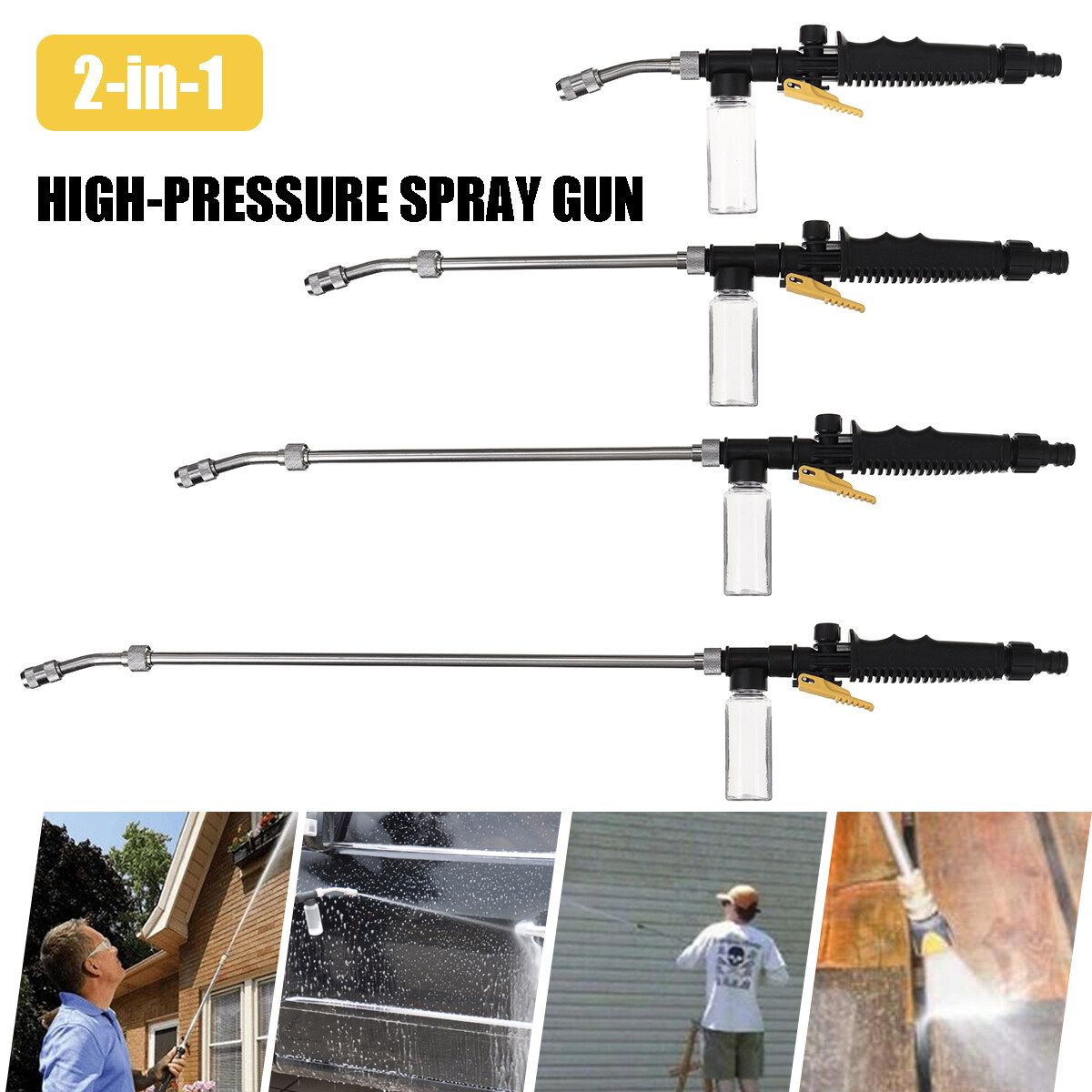 2-in-1

HIGH-PRESSURE SPRAY GUN