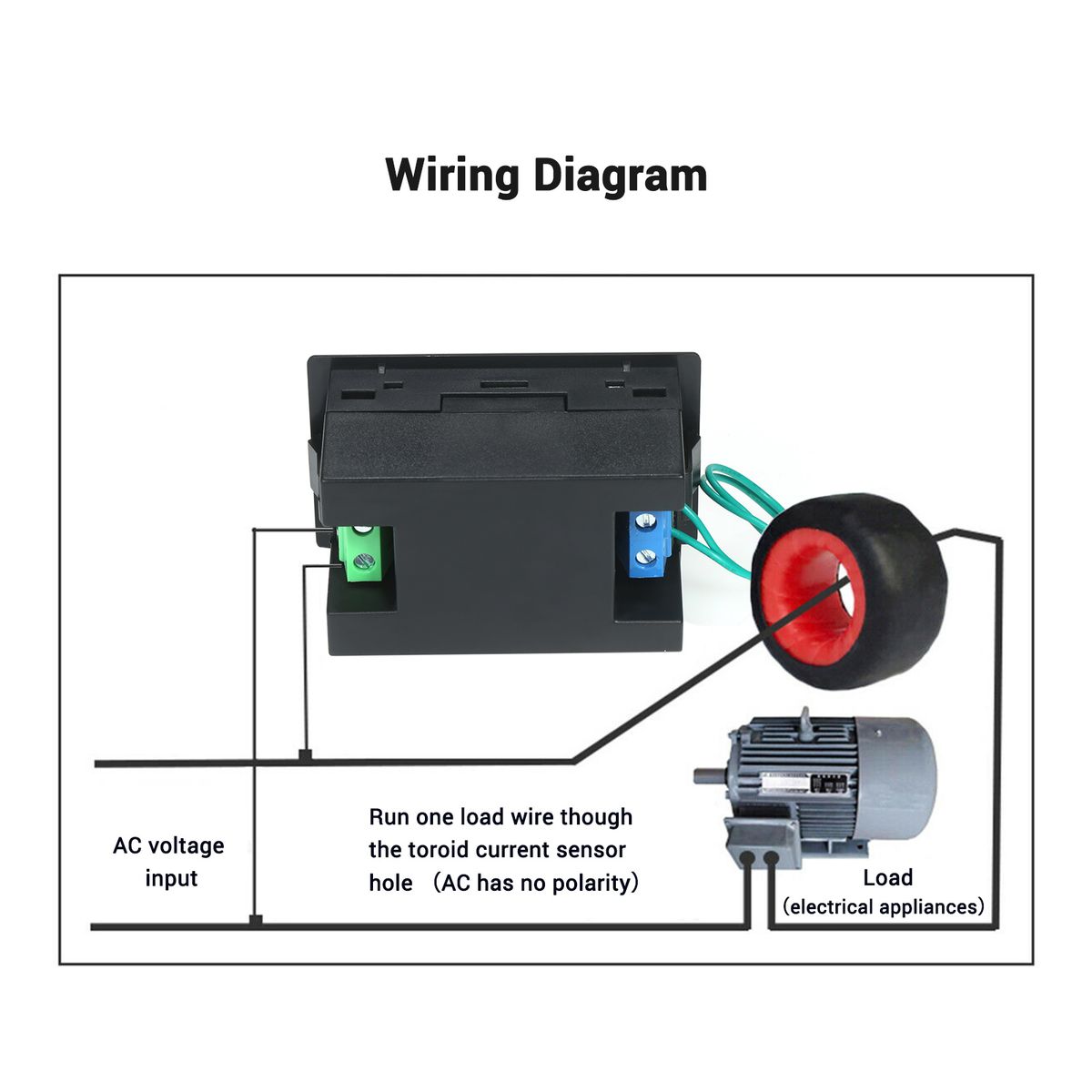 Wiring Diagram

AC voltage input

Run one load wire though the toroid current sensor hole （AC has no polarity）

Load
（electrical appliances）