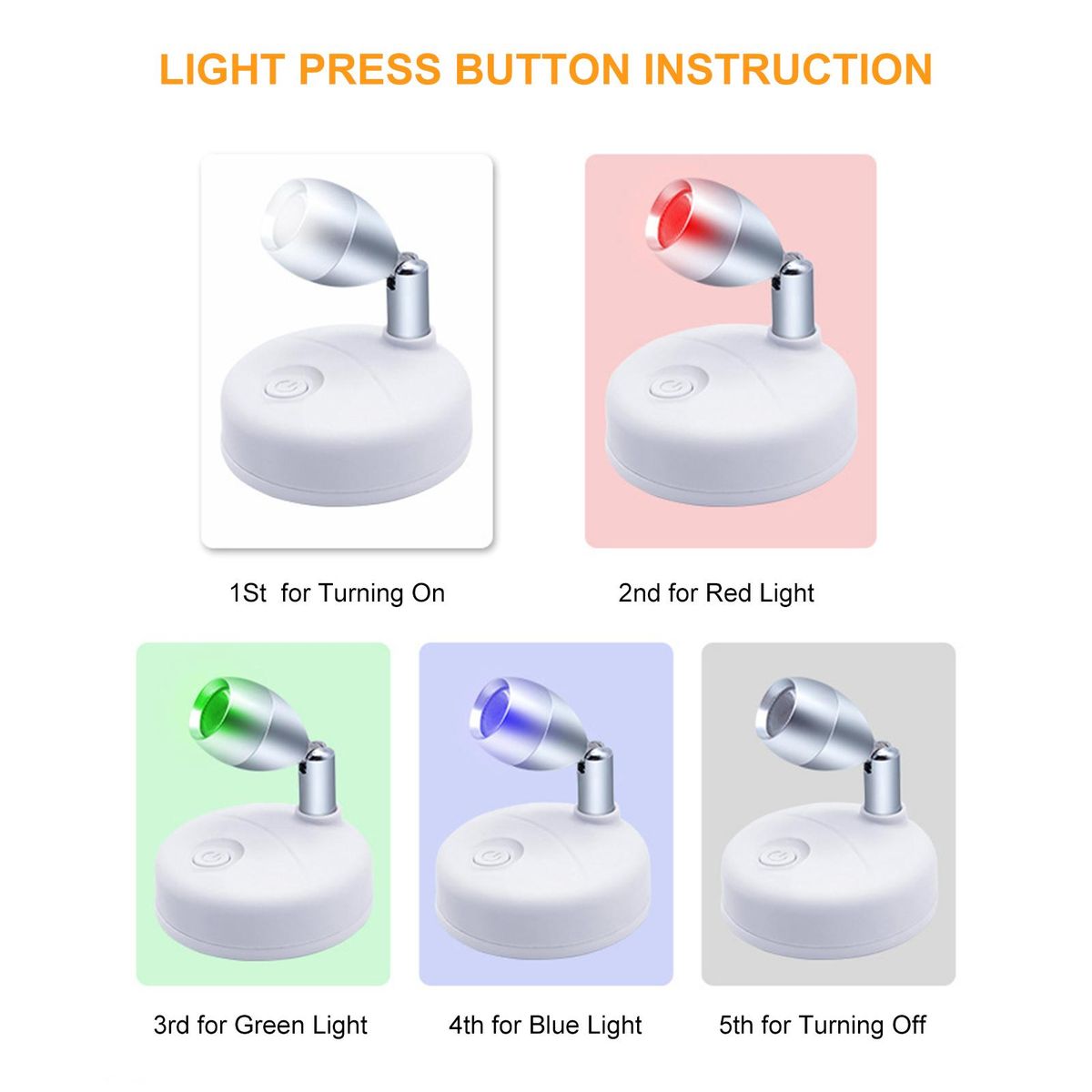 LIGHT PRESS BUTTON INSTRUCTION

1St for Turning On

2nd for Red Light

3rd for Green Light

4th for Blue Light

5th for Turning Off