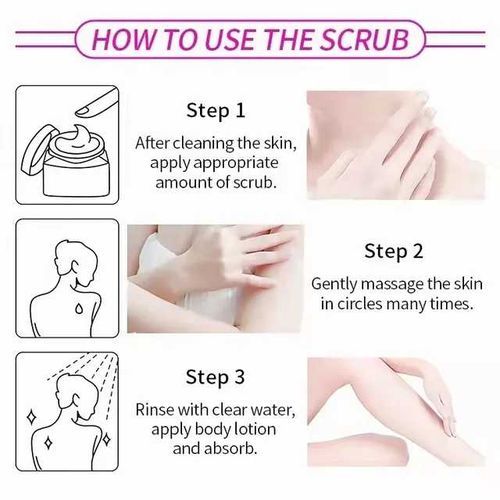 HOW TO USE THE SCRUB

Step 1

After cleaning the skin, apply appropriate amount of scrub.

Step 2

Gently massage the skin in circles many times.

Step 3

Rinse with clear water, apply body lotion and absorb.