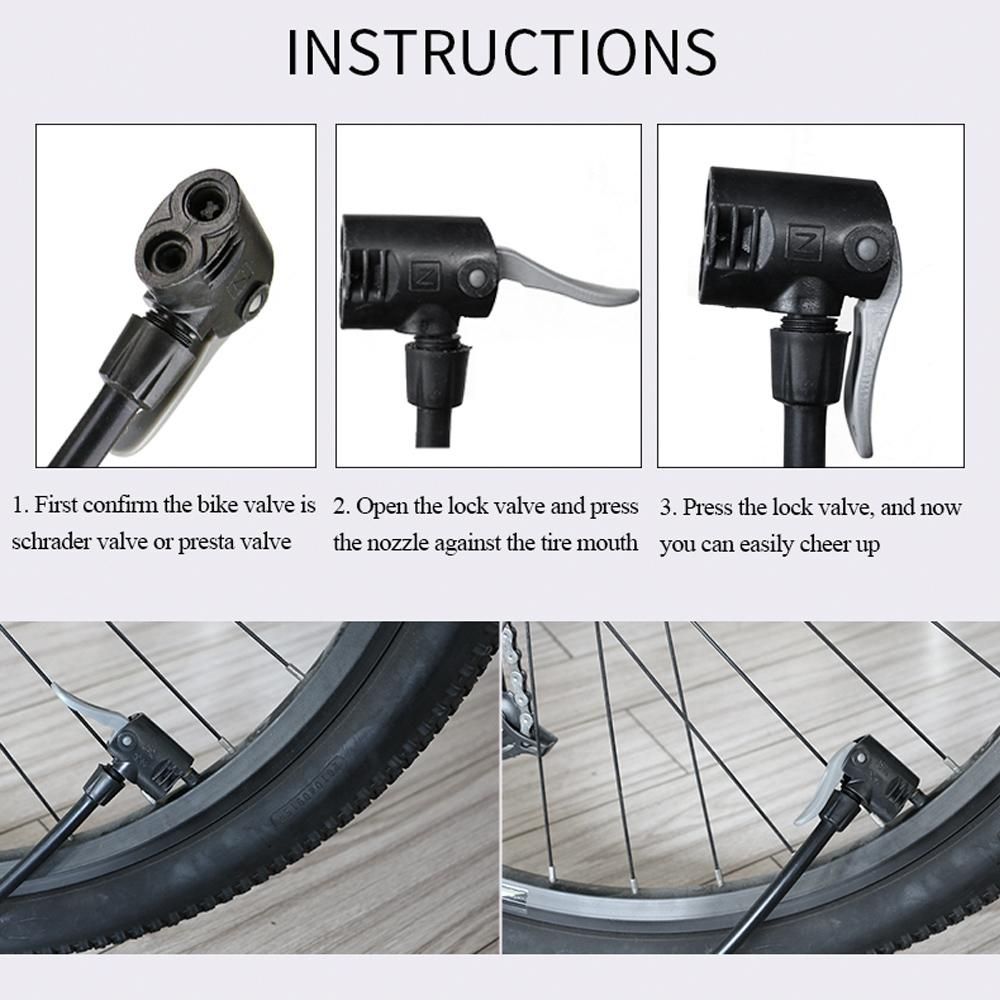 INSTRUCTIONS

1. First confirm the bike valve is schrader valve or presta valve

2. Open the lock valve and press the nozzle against the tire mouth

3. Press the lock valve, and now you can easily cheer up