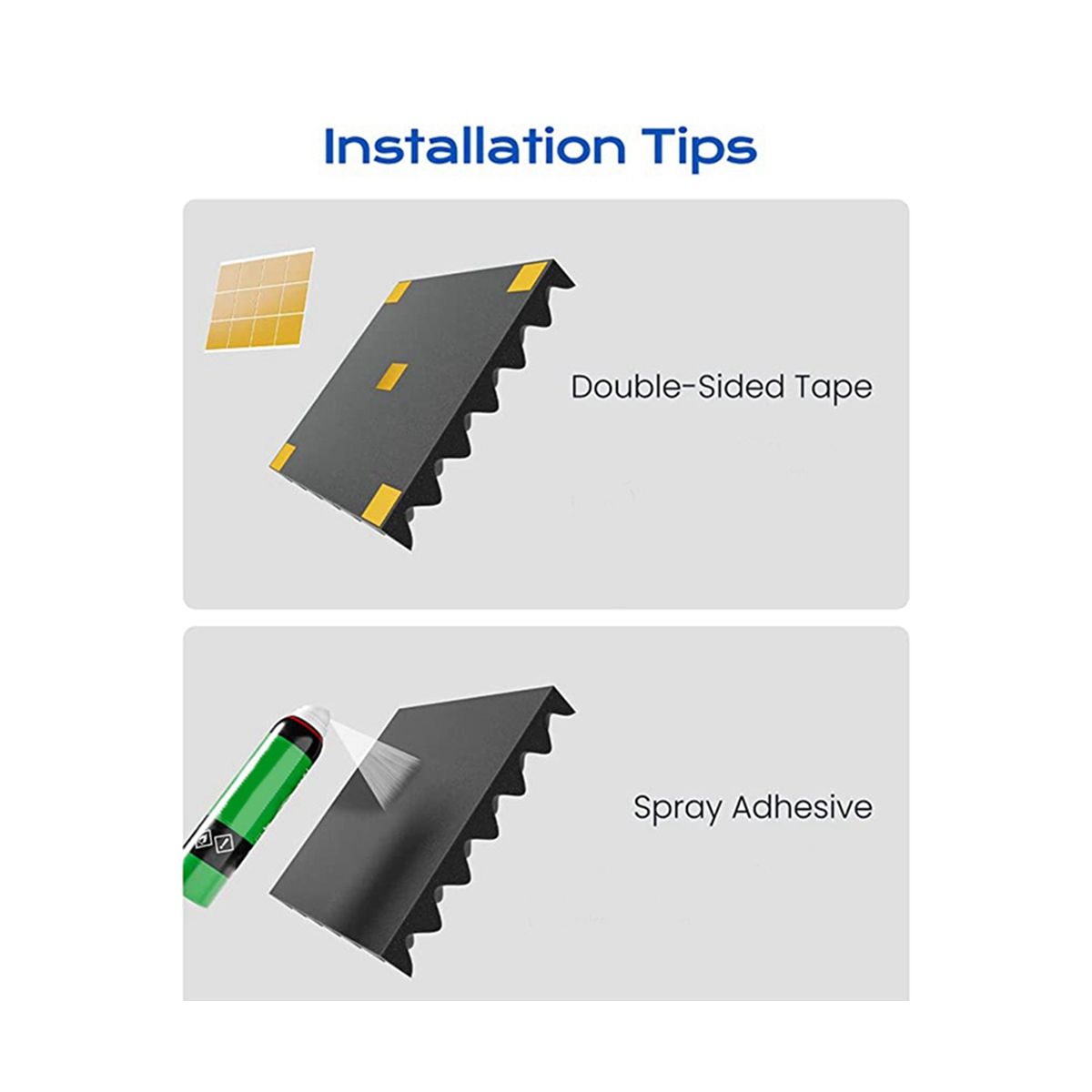 Installation Tips

Double-Sided Tape

Spray Adhesive