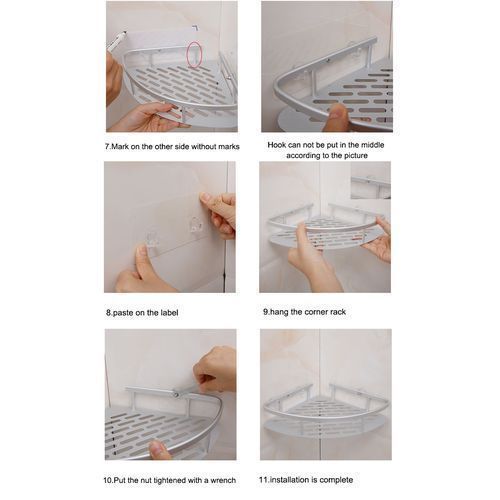 7.Mark on the other side without marks

Hook can not be put in the middle according to the picture

8.paste on the label

9.hang the corner rack

10.Put the nut tightened with a wrench

11.installation is complete