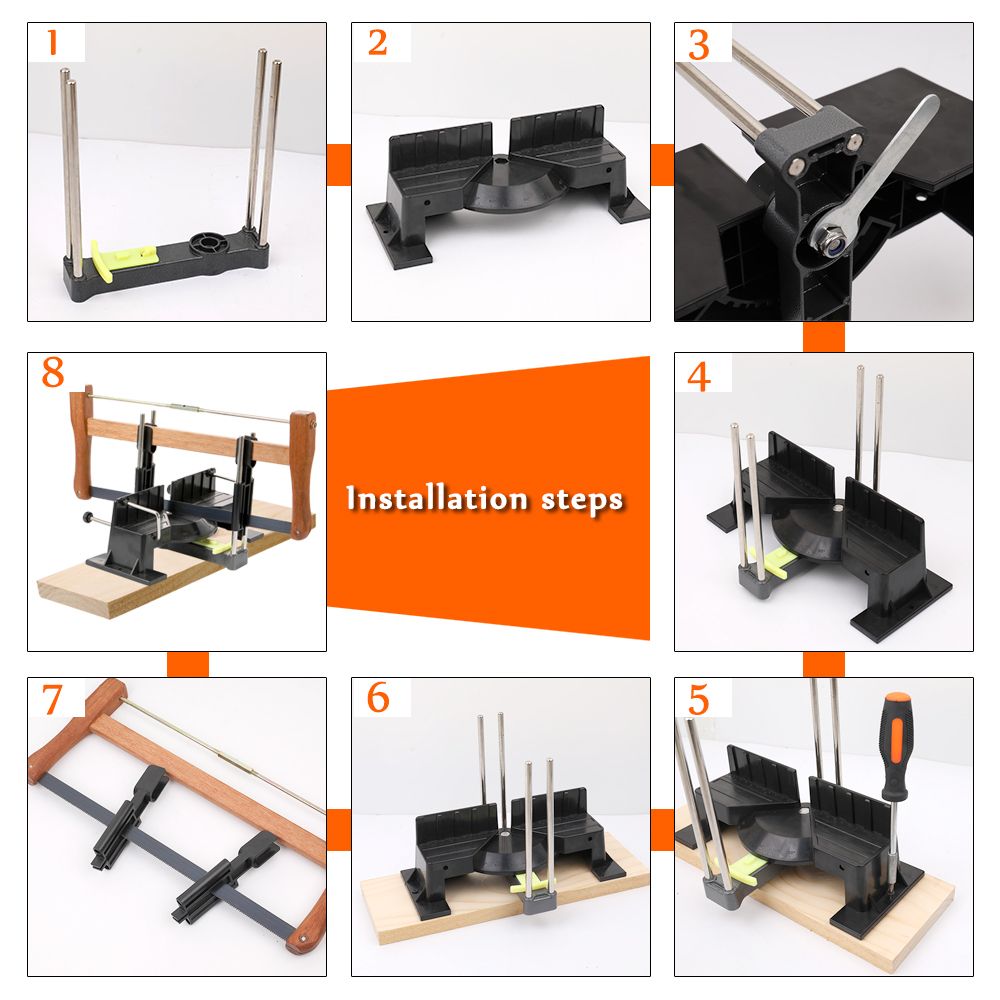 1

2

3

8

Installation steps

4

7

6

5