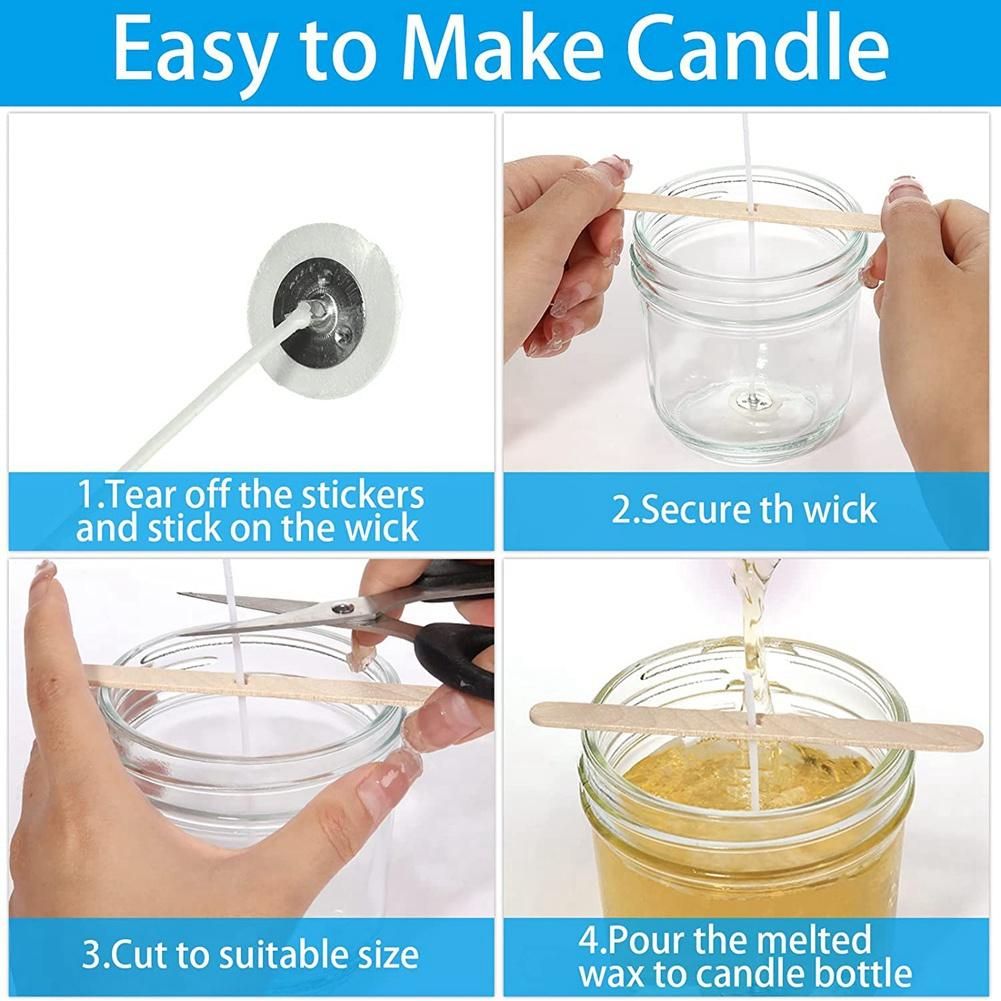 Easy to Make Candle

1.Tear off the stickers and stick on the wick

2.Secure th wick

3.Cut to suitable size

4.Pour the melted wax to candle bottle