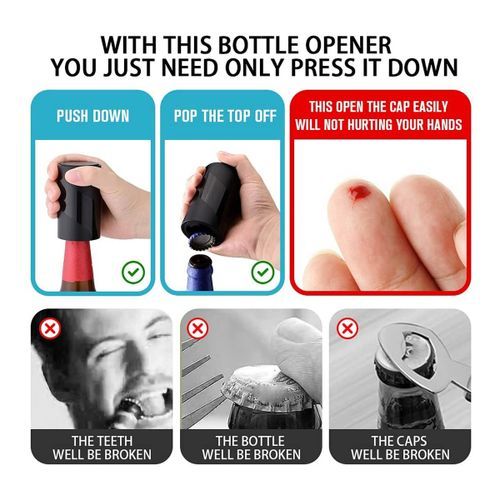 WITH THIS BOTTLE OPENER
YOU JUST NEED ONLY PRESS IT DOWN

PUSH DOWN

POP THE TOP OFF

THIS OPEN THE CAP EASILY
WILL NOT HURTING YOUR HANDS

THE TEETH
WELL BE BROKEN

THE BOTTLE
WELL BE BROKEN

THE CAPS
WELL BE BROKEN