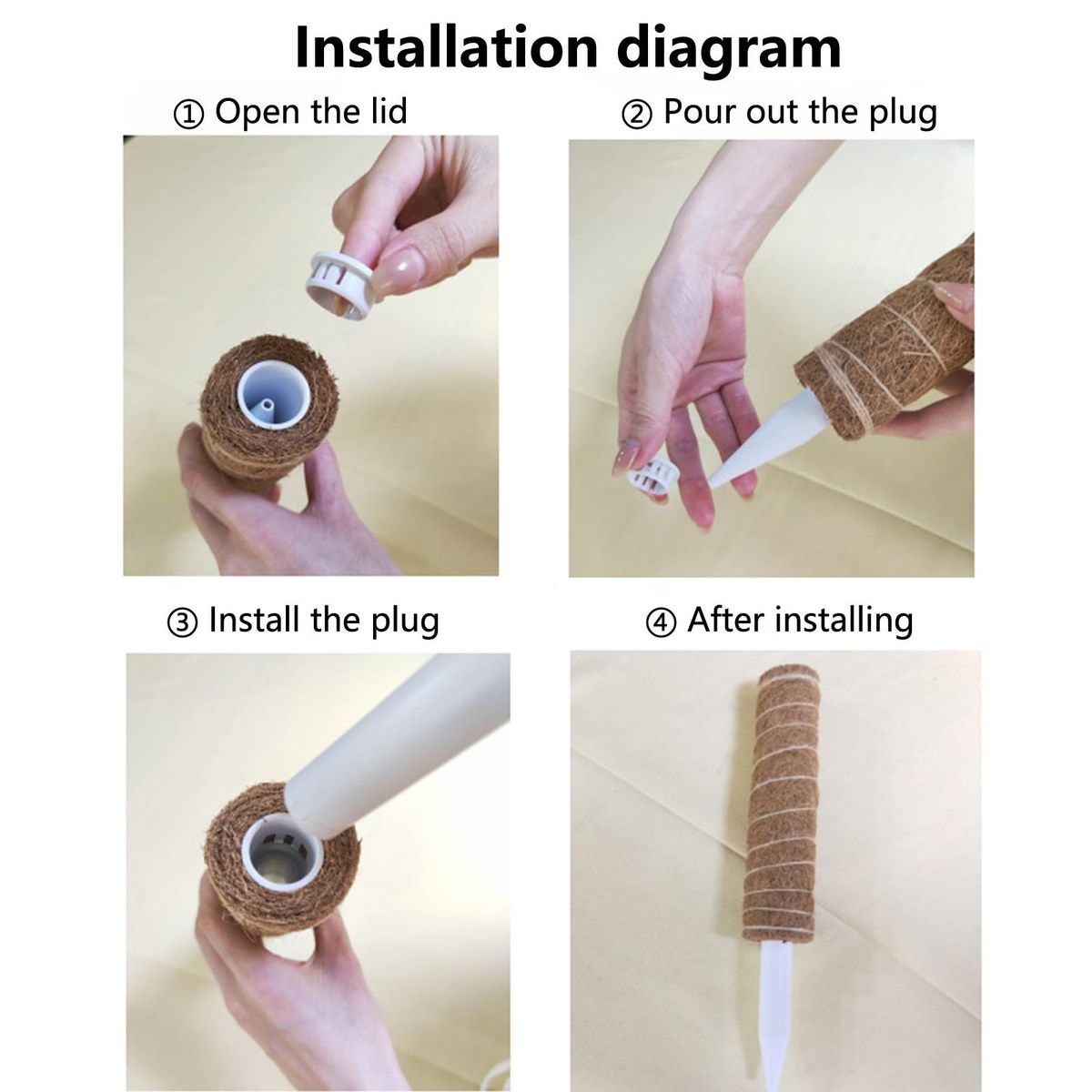 Installation diagram

① Open the lid

② Pour out the plug

③ Install the plug

④ After installing