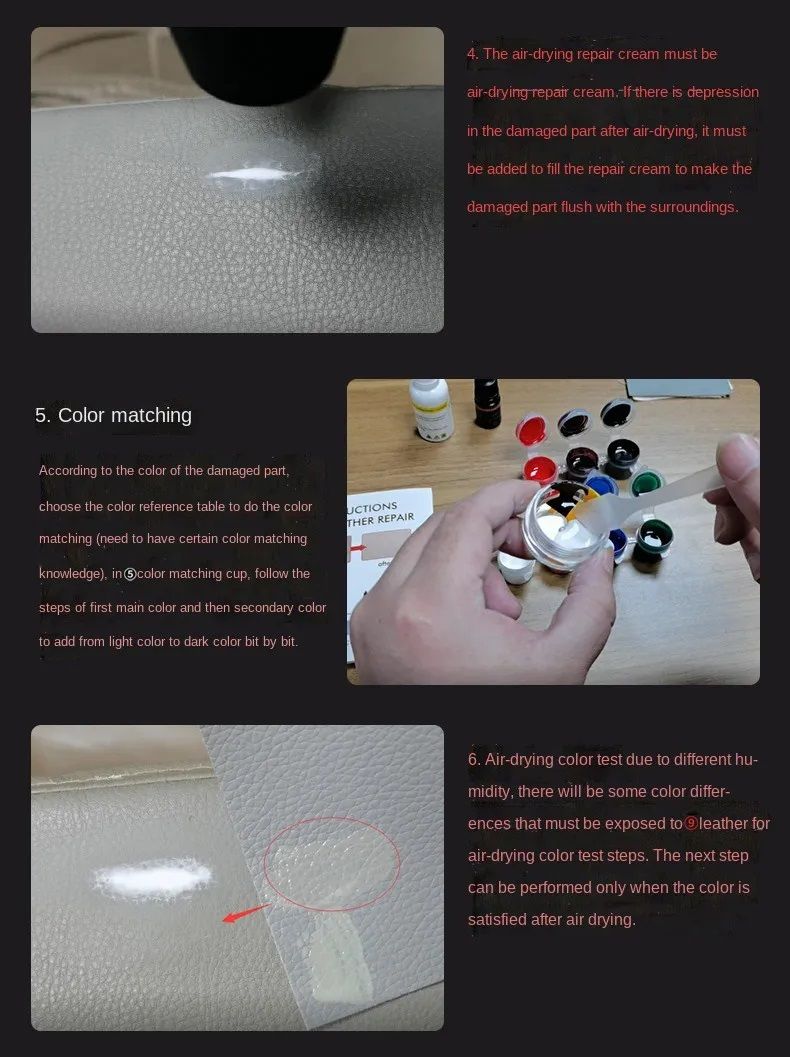 4. The air-drying repair cream must be air-drying repair cream. If there is depression in the damaged part after air-drying, it must be added to fill the repair cream to make the damaged part flush with the surroundings.

5. Color matching

According to the color of the damaged part, choose the color reference table to do the color matching (need to have certain color matching knowledge), in⑤color matching cup, follow the steps of first main color and then secondary color to add from light color to dark color bit by bit.

UCTIONS
THER REPAIR

6. Air-drying color test due to different humidity, there will be some color differences that must be exposed to⑨leather for air-drying color test steps. The next step can be performed only when the color is satisfied after air drying.