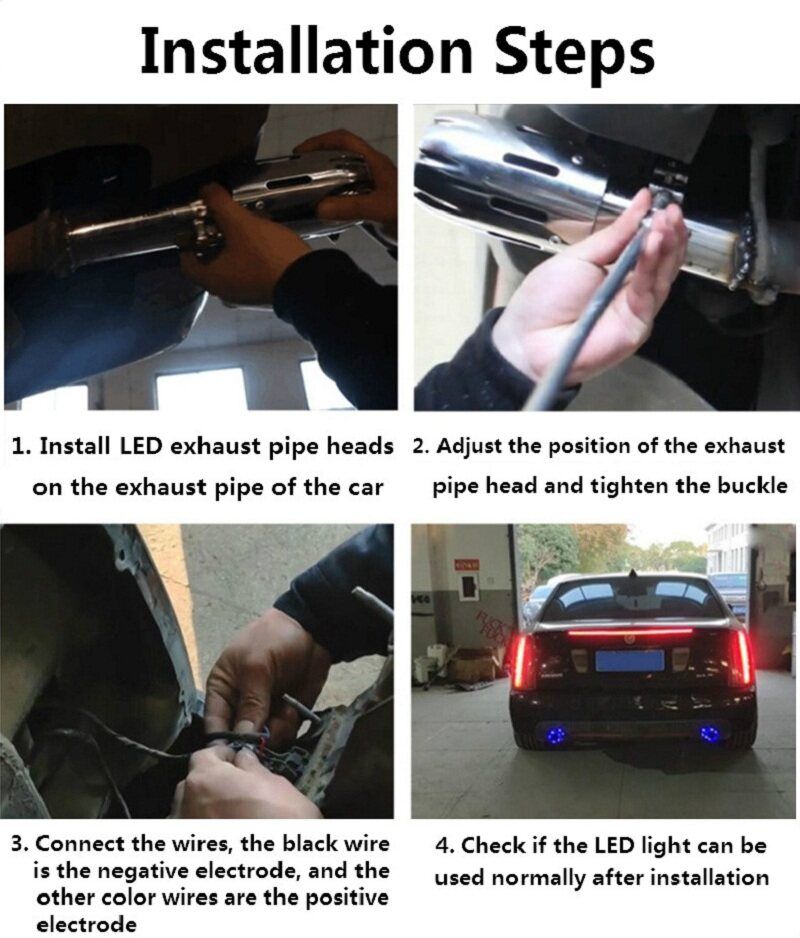 Installation Steps

1. Install LED exhaust pipe heads on the exhaust pipe of the car

2. Adjust the position of the exhaust pipe head and tighten the buckle

3. Connect the wires, the black wire is the negative electrode, and the other color wires are the positive electrode

4. Check if the LED light can be used normally after installation