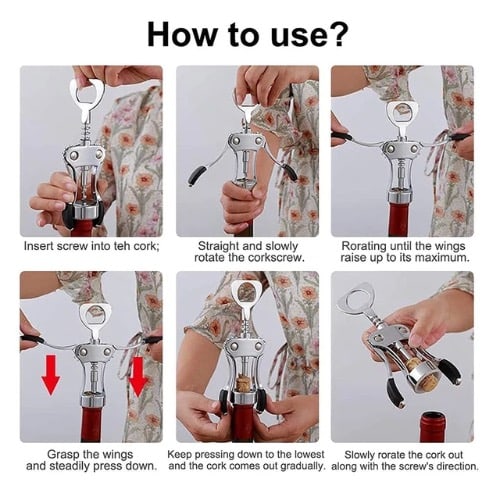 How to use?

Insert screw into teh cork;

Straight and slowly rotate the corkscrew.

Rorating until the wings raise up to its maximum.

Grasp the wings and steadily press down.

Keep pressing down to the lowest and the cork comes out gradually.

Slowly rorate the cork out along with the screw's direction.