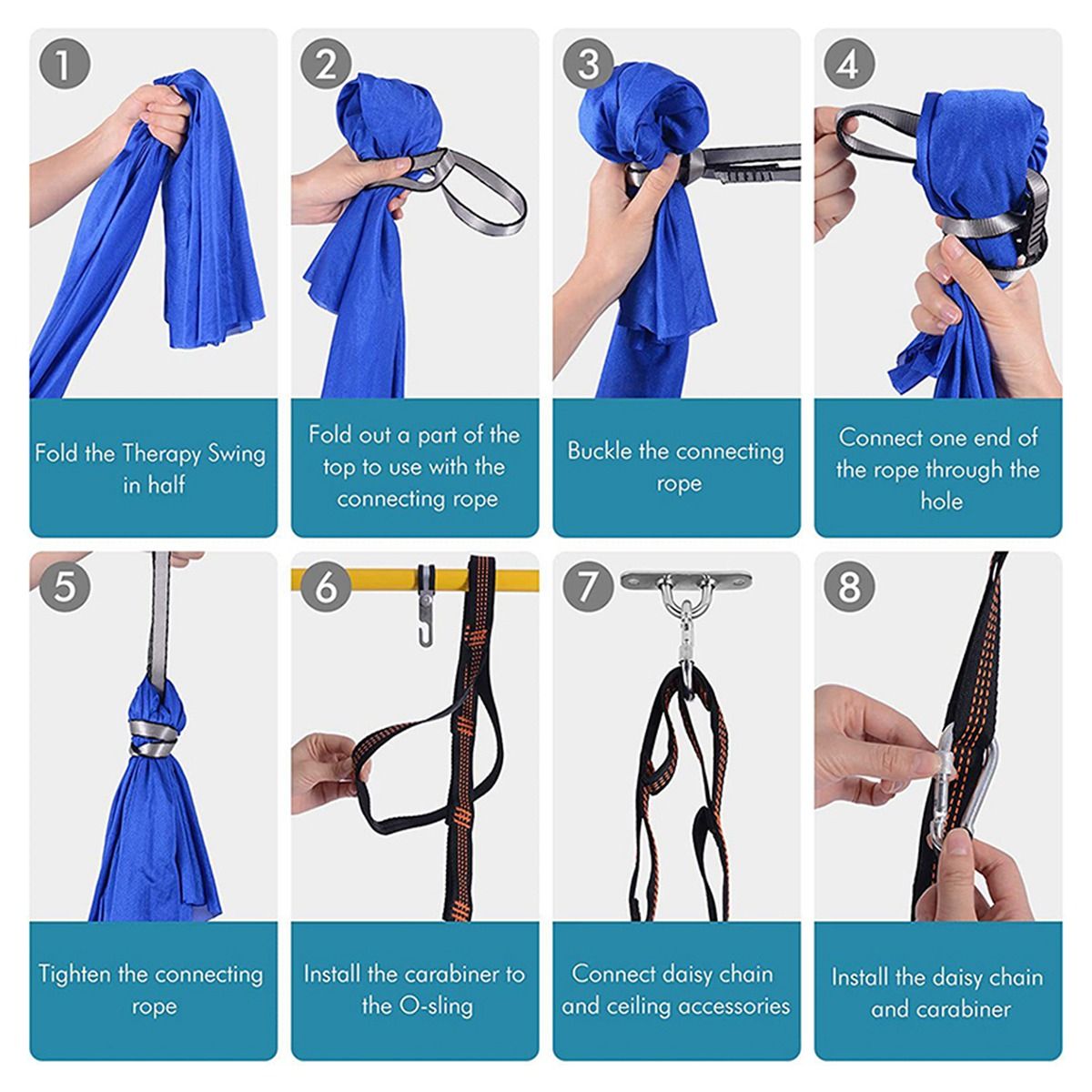 1

Fold the Therapy Swing in half

2

Fold out a part of the top to use with the connecting rope

3

Buckle the connecting rope

4

Connect one end of the rope through the hole

5

Tighten the connecting rope

6

Install the carabiner to the O-sling

7

Connect daisy chain and ceiling accessories

8

Install the daisy chain and carabiner