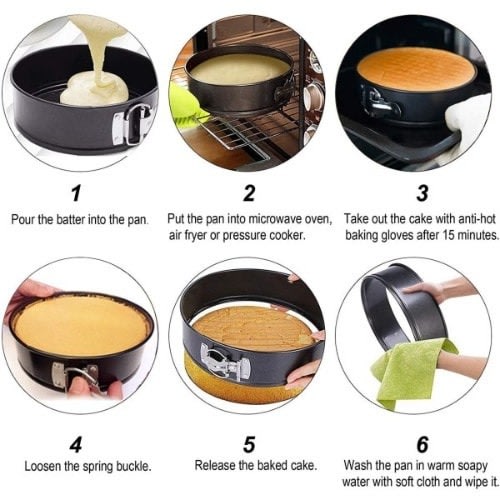 1
Pour the batter into the pan.

2
Put the pan into microwave oven, air fryer or pressure cooker.

3
Take out the cake with anti-hot baking gloves after 15 minutes.

4
Loosen the spring buckle.

5
Release the baked cake.

6
Wash the pan in warm soapy water with soft cloth and wipe it.