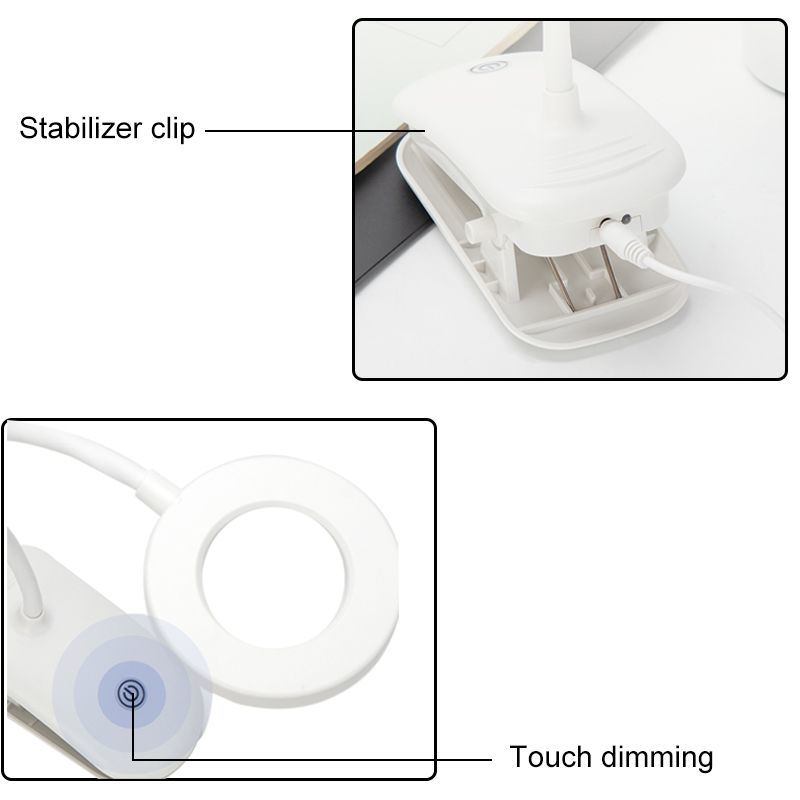 Stabilizer clip

Touch dimming