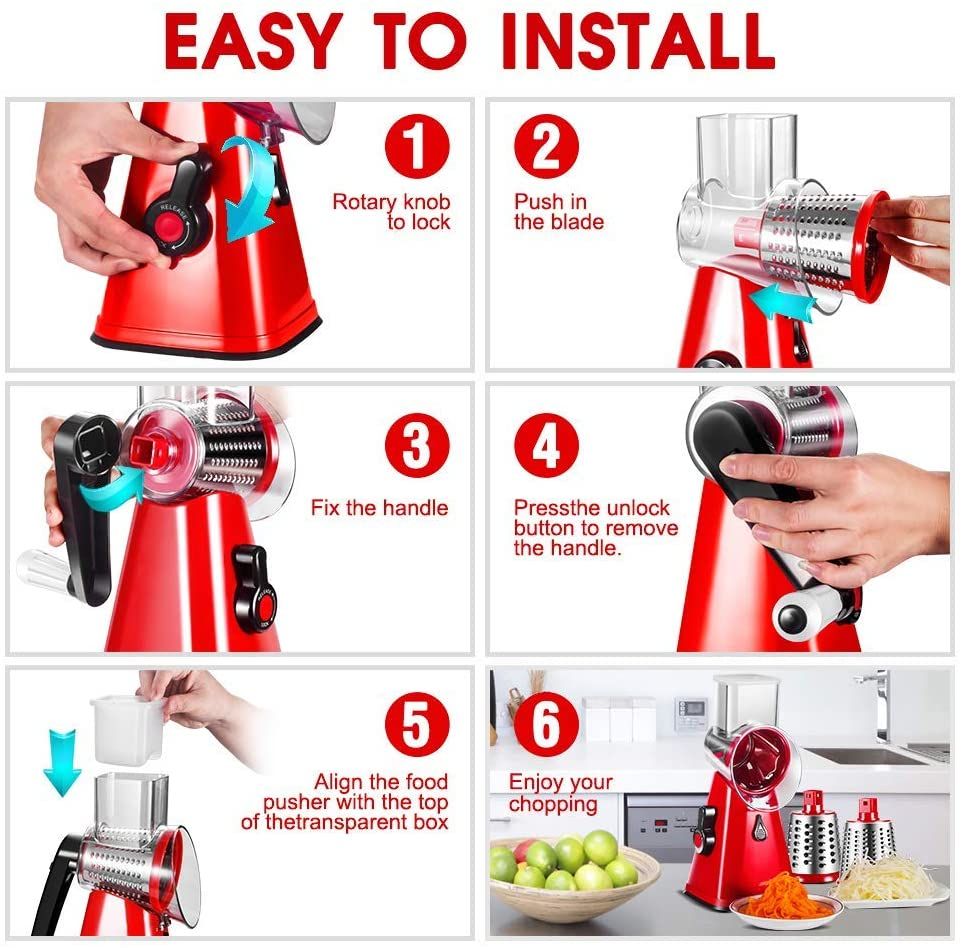 EASY TO INSTALL

RELEASE

1
Rotary knob to lock

2
Push in the blade

3
Fix the handle

4
Pressthe unlock button to remove the handle.

5
Align the food pusher with the top of thetransparent box

6
Enjoy your chopping