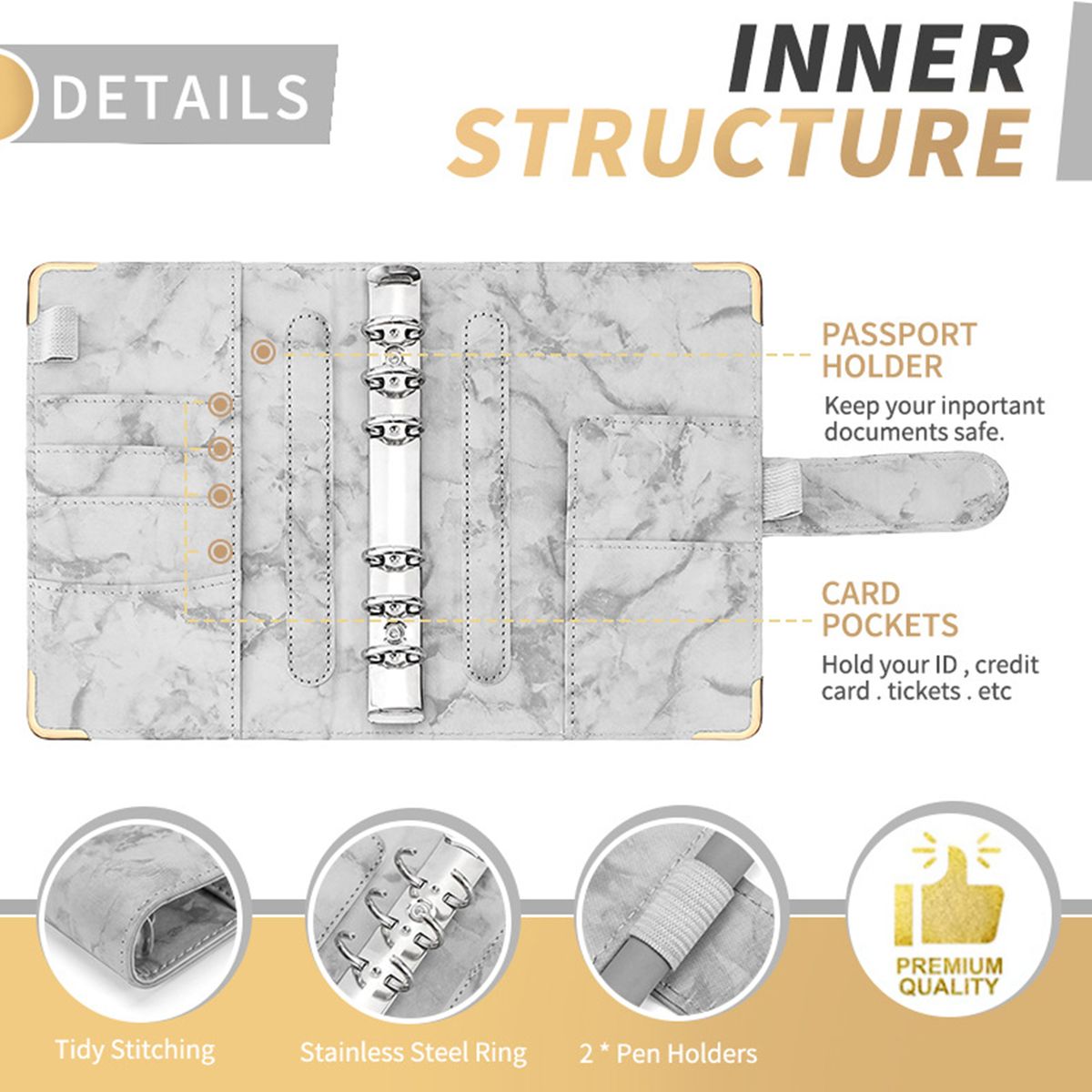 DETAILS

INNER STRUCTURE

PASSPORT HOLDER
Keep your inportant documents safe.

CARD POCKETS
Hold your ID , credit card . tickets . etc

PREMIUM QUALITY

Tidy Stitching

Stainless Steel Ring

2 * Pen Holders