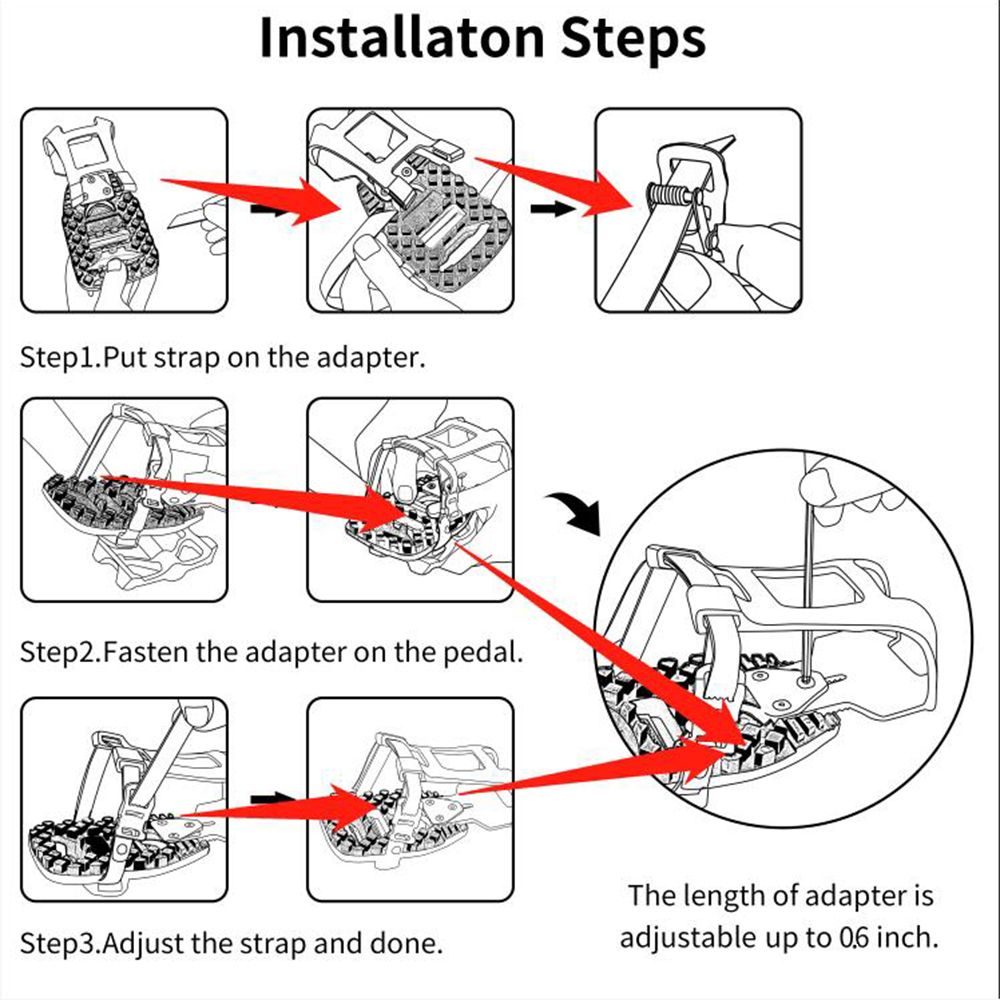 Installaton Steps

Step1.Put strap on the adapter.

Step2.Fasten the adapter on the pedal.

Step3.Adjust the strap and done.

The length of adapter is adjustable up to 0.6 inch.