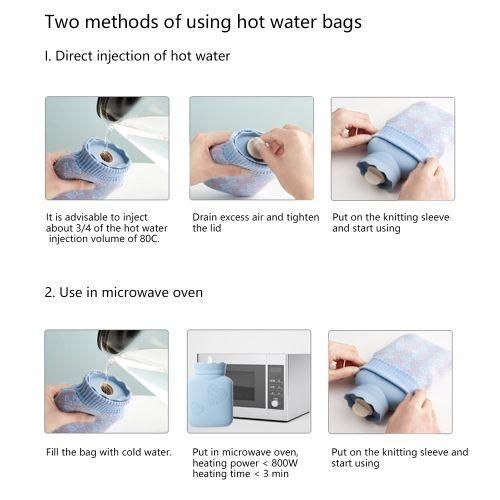 Two methods of using hot water bags

I. Direct injection of hot water

It is advisable to inject about 3/4 of the hot water injection volume of 80C.

Drain excess air and tighten the lid

Put on the knitting sleeve and start using

2. Use in microwave oven

Fill the bag with cold water.

Put in microwave oven, heating power < 800W heating time < 3 min

Put on the knitting sleeve and start using