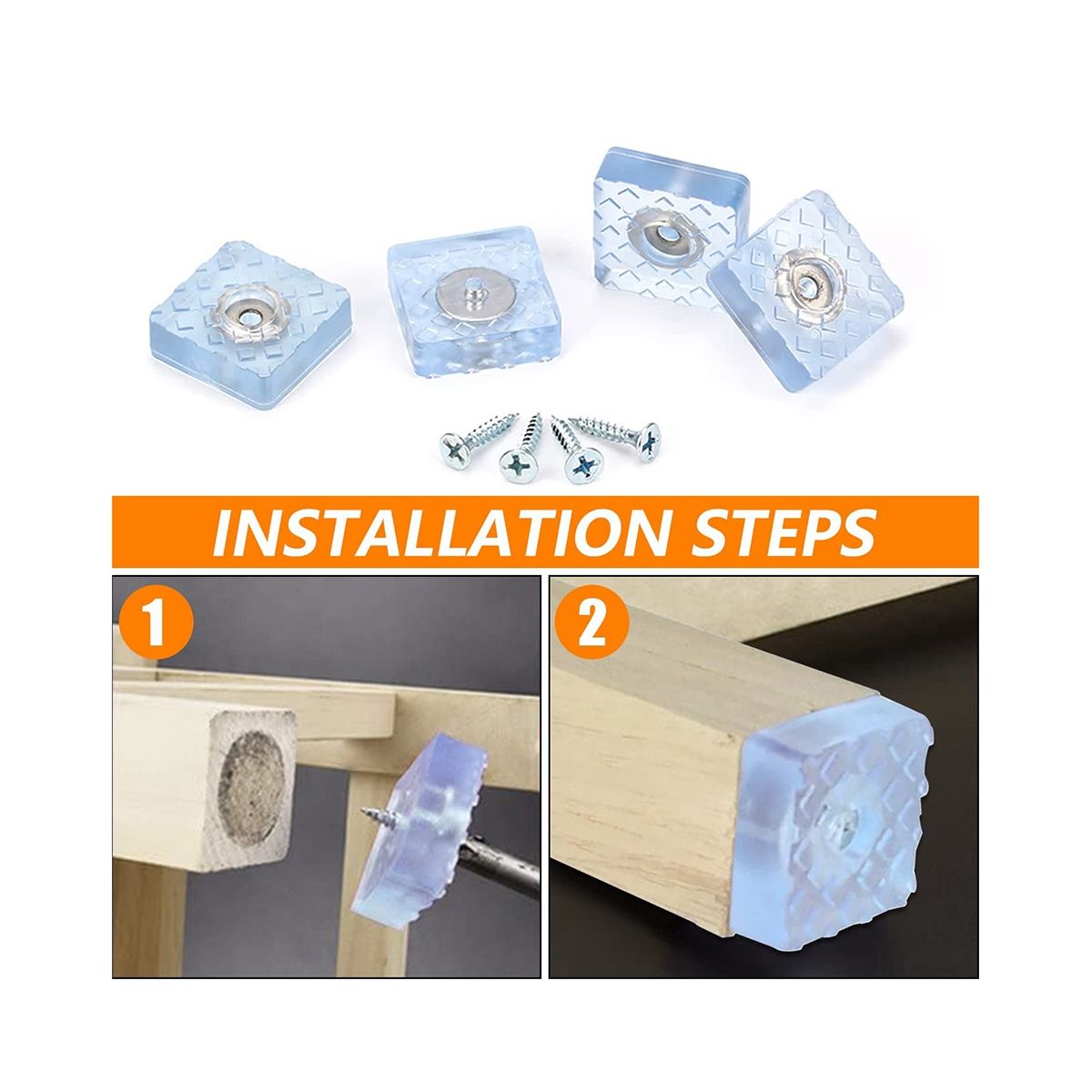 INSTALLATION STEPS

1

2