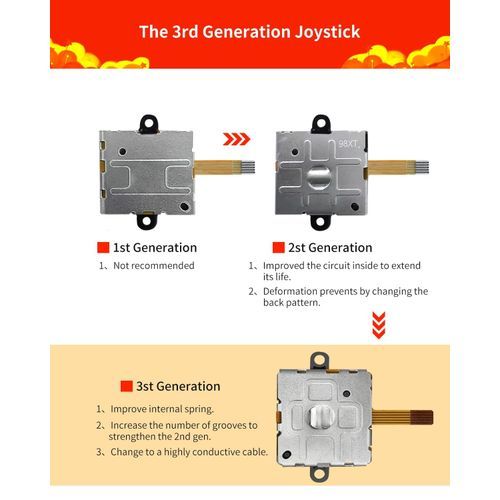 The 3rd Generation Joystick

98XT

1st Generation

1、Not recommended

2st Generation

1、Improved the circuit inside to extend its life.

2、Deformation prevents by changing the back pattern.

3st Generation

1、Improve internal spring.

2、Increase the number of grooves to strengthen the 2nd gen.

3、Change to a highly conductive cable.