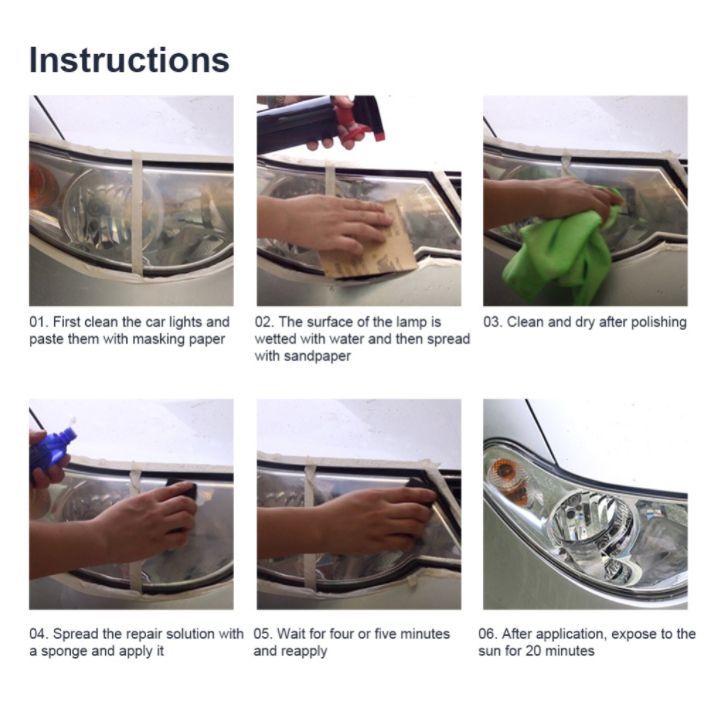 Instructions

01. First clean the car lights and paste them with masking paper

02. The surface of the lamp is wetted with water and then spread with sandpaper

03. Clean and dry after polishing

04. Spread the repair solution with a sponge and apply it

05. Wait for four or five minutes and reapply

06. After application, expose to the sun for 20 minutes