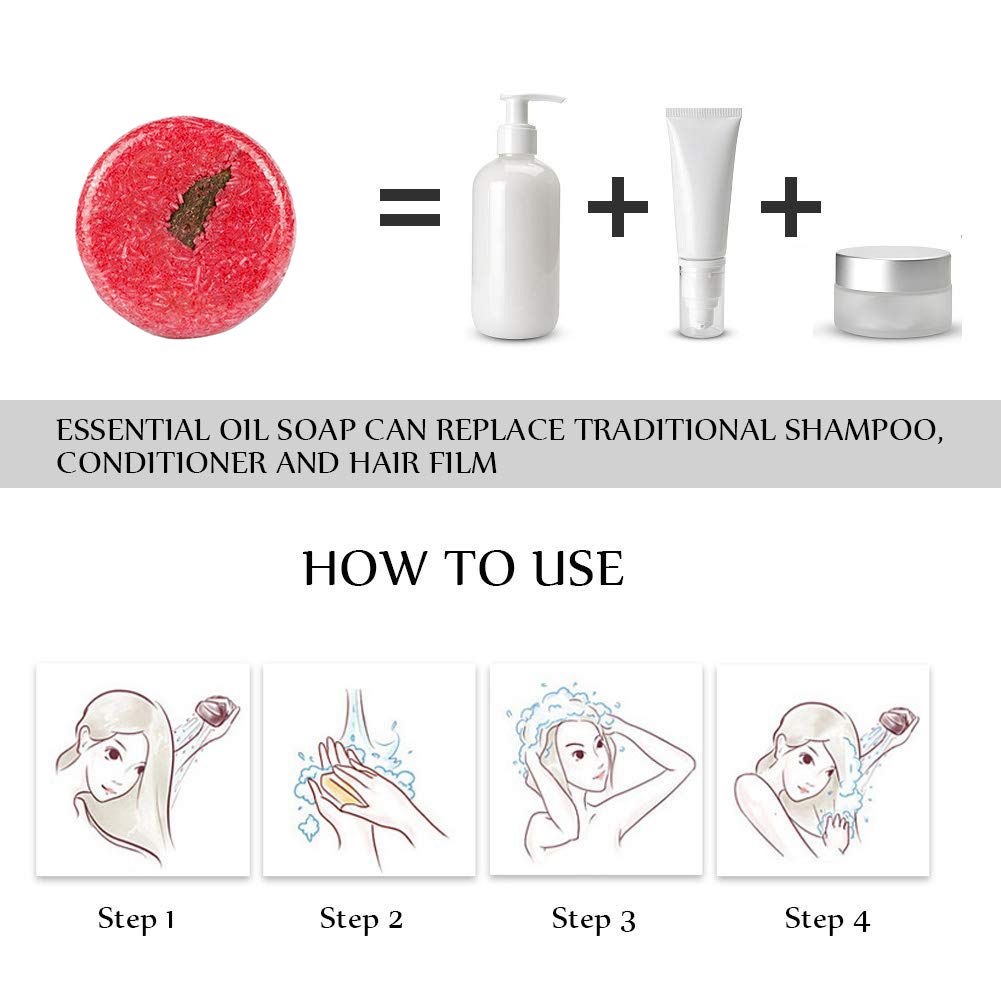 = + +

ESSENTIAL OIL SOAP CAN REPLACE TRADITIONAL SHAMPOO, CONDITIONER AND HAIR FILM

HOW TO USE

Step 1

Step 2

Step 3

Step 4