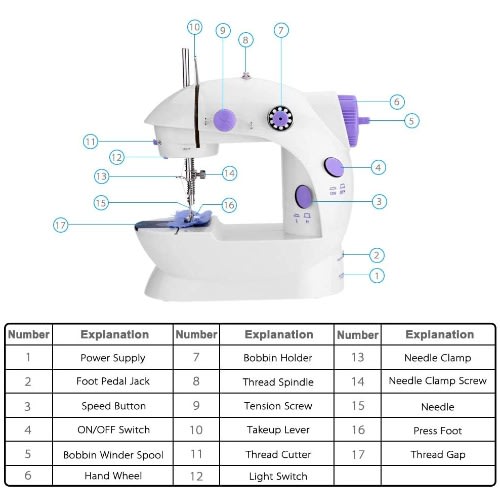 10
9
8
7
6
5
11
12
13
14
4
15
16
3
17
2
1

| Number | Explanation | Number | Explanation | Number | Explanation |
|---|---|---|---|---|---|
| 1 | Power Supply | 7 | Bobbin Holder | 13 | Needle Clamp |
| 2 | Foot Pedal Jack | 8 | Thread Spindle | 14 | Needle Clamp Screw |
| 3 | Speed Button | 9 | Tension Screw | 15 | Needle |
| 4 | ON/OFF Switch | 10 | Takeup Lever | 16 | Press Foot |
| 5 | Bobbin Winder Spool | 11 | Thread Cutter | 17 | Thread Gap |
| 6 | Hand Wheel | 12 | Light Switch | | |