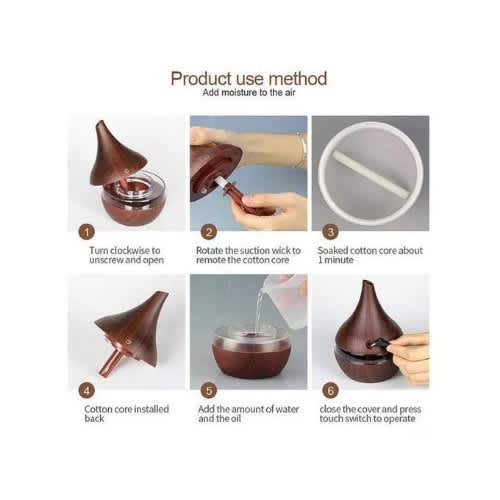 Product use method
Add moisture to the air

1
Turn clockwise to unscrew and open

2
Rotate the suction wick to remote the cotton core

3
Soaked cotton core about 1 minute

4
Cotton core installed back

5
Add the amount of water and the oil

6
close the cover and press touch switch to operate