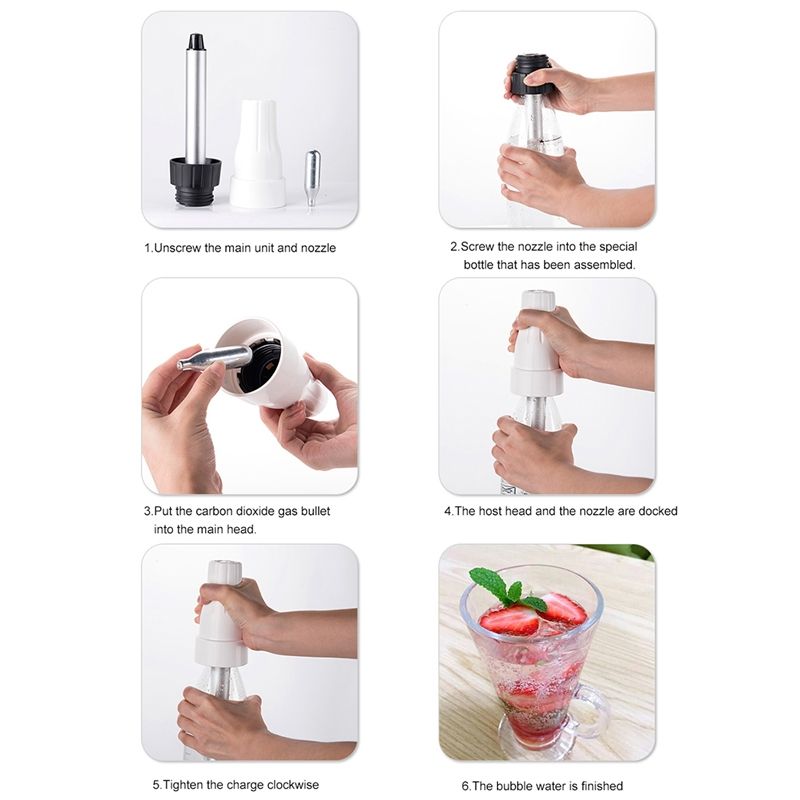 1.Unscrew the main unit and nozzle

2.Screw the nozzle into the special bottle that has been assembled.

3.Put the carbon dioxide gas bullet into the main head.

4.The host head and the nozzle are docked

5.Tighten the charge clockwise

6.The bubble water is finished