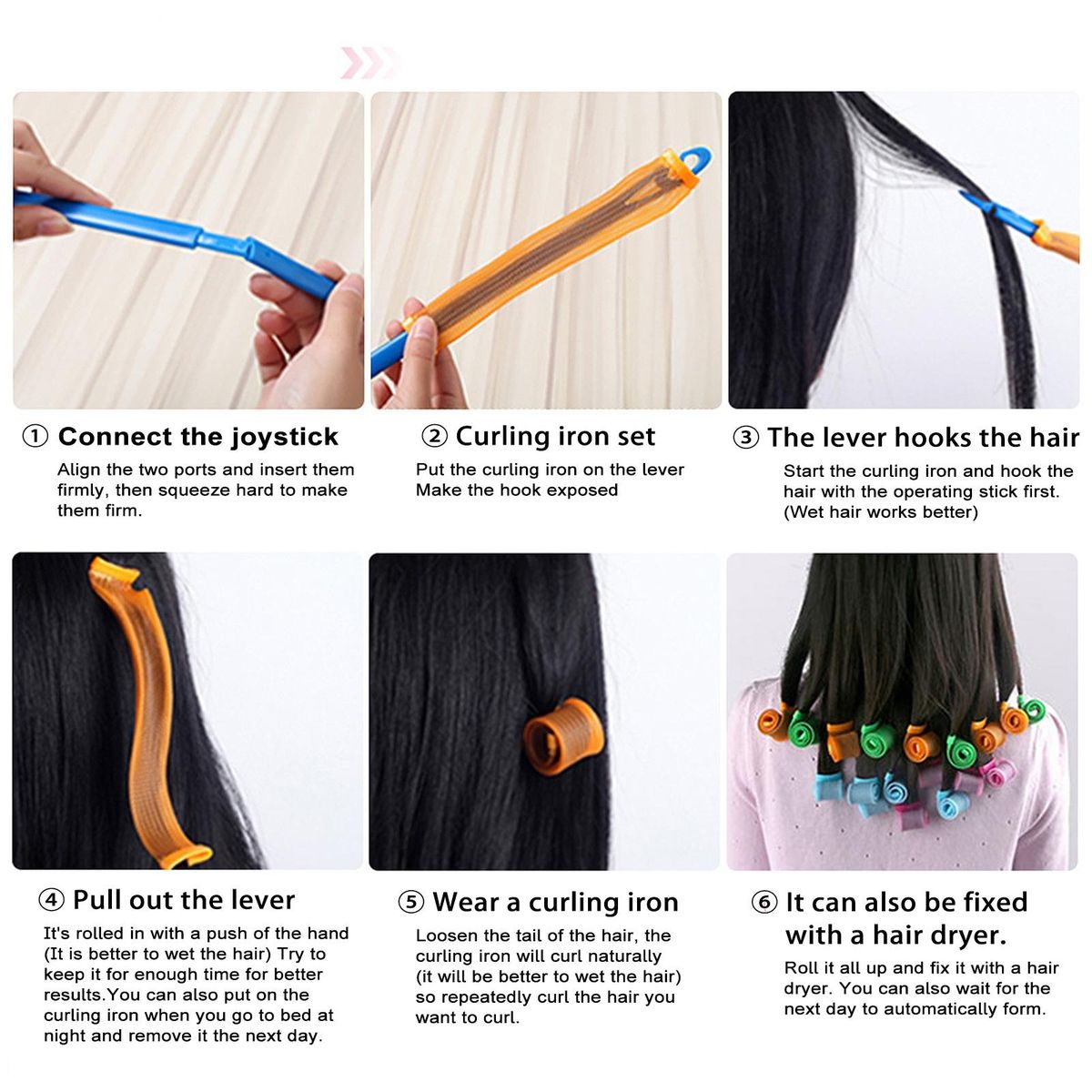 ① Connect the joystick
Align the two ports and insert them firmly, then squeeze hard to make them firm.

② Curling iron set
Put the curling iron on the lever
Make the hook exposed

③ The lever hooks the hair
Start the curling iron and hook the hair with the operating stick first. (Wet hair works better)

④ Pull out the lever
It's rolled in with a push of the hand (It is better to wet the hair) Try to keep it for enough time for better results.You can also put on the curling iron when you go to bed at night and remove it the next day.

⑤ Wear a curling iron
Loosen the tail of the hair, the curling iron will curl naturally (it will be better to wet the hair) so repeatedly curl the hair you want to curl.

⑥ It can also be fixed with a hair dryer.
Roll it all up and fix it with a hair dryer. You can also wait for the next day to automatically form.