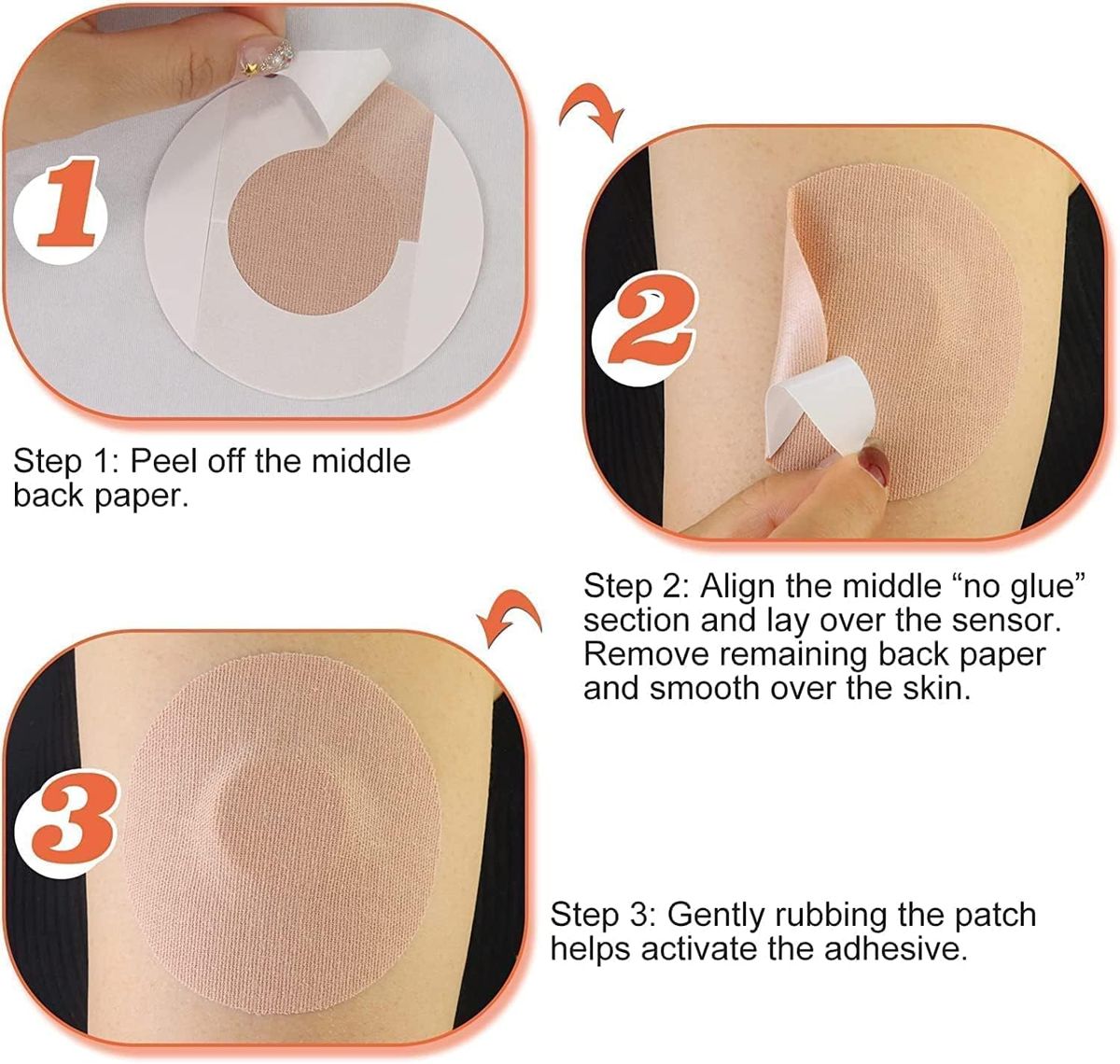 1

Step 1: Peel off the middle back paper.

2

Step 2: Align the middle “no glue” section and lay over the sensor. Remove remaining back paper and smooth over the skin.

3

Step 3: Gently rubbing the patch helps activate the adhesive.