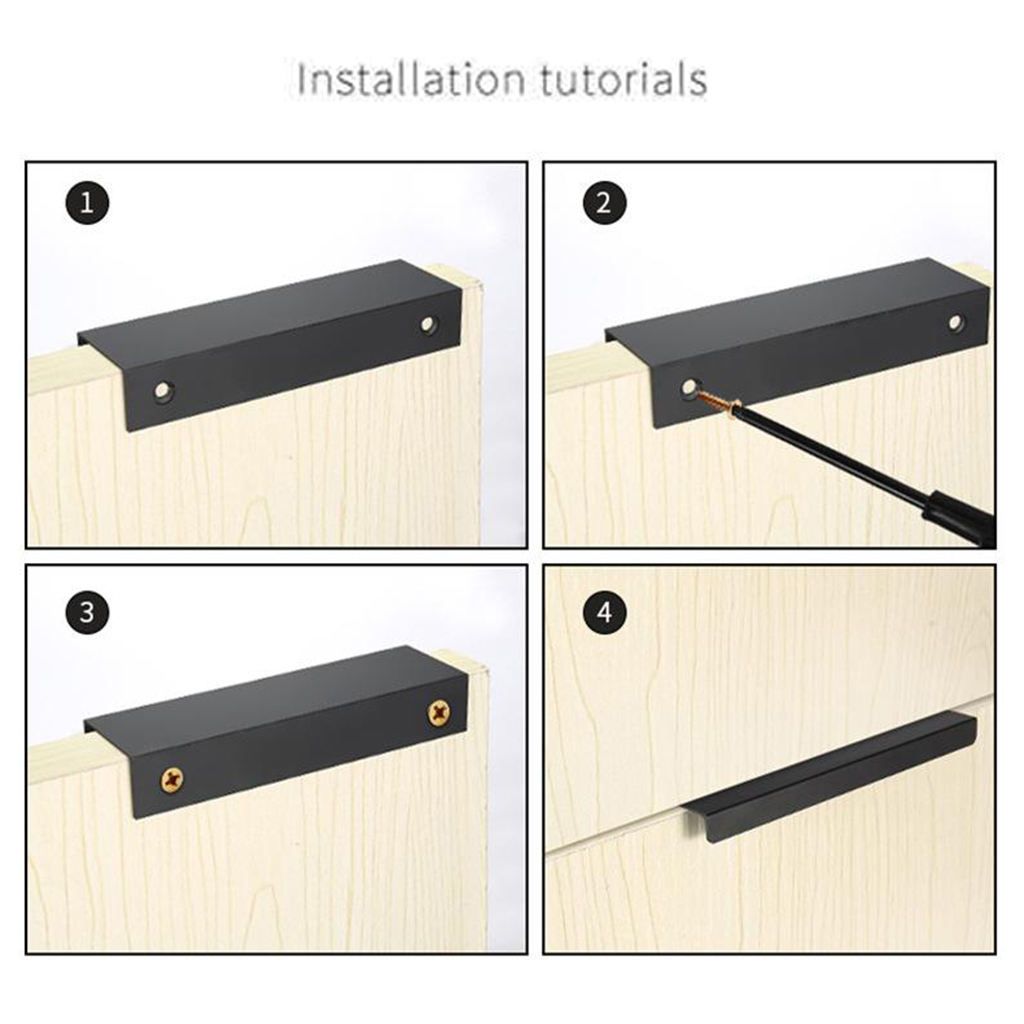 Installation tutorials

1

2

3

4