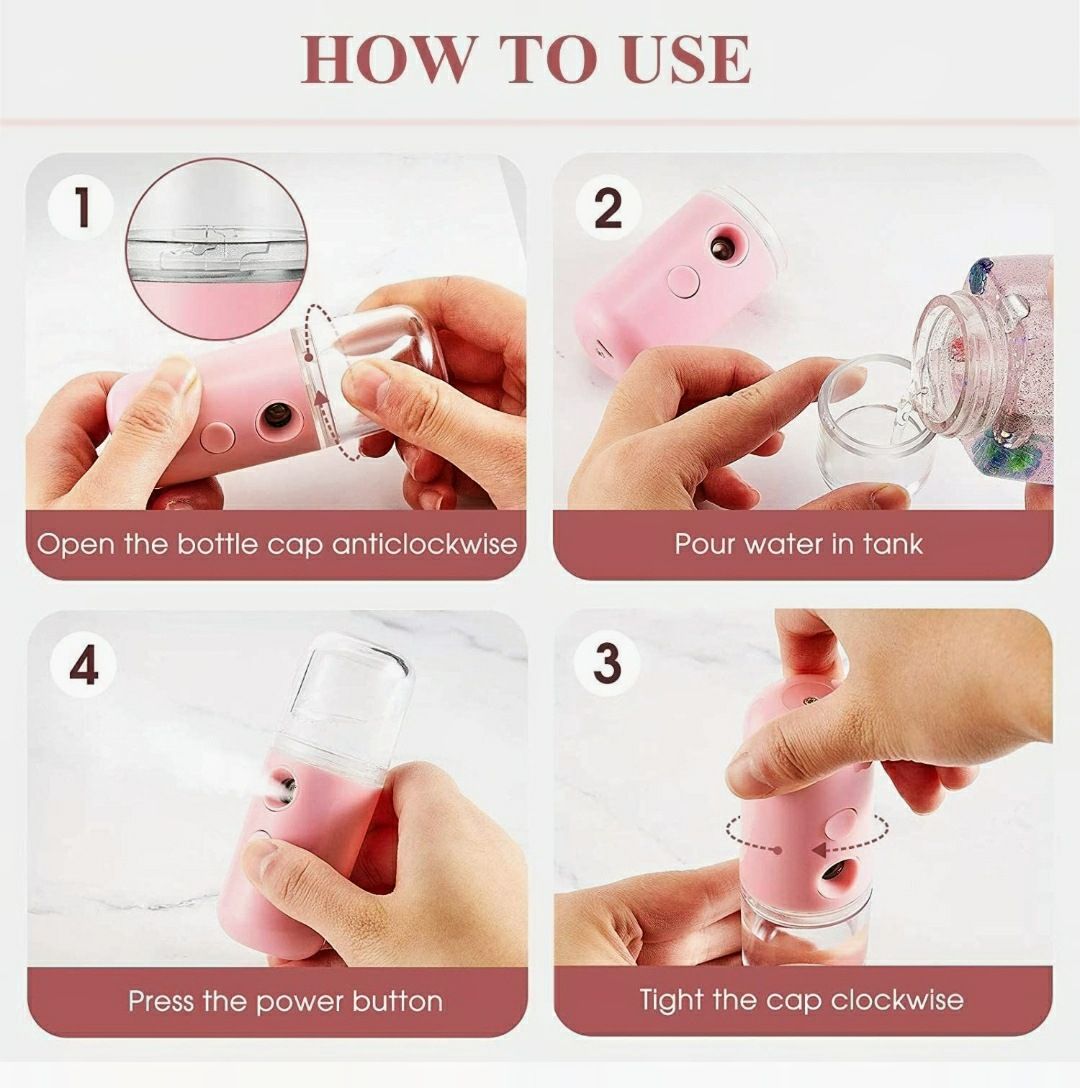 HOW TO USE

1

Open the bottle cap anticlockwise

2

Pour water in tank

4

Press the power button

3

Tight the cap clockwise