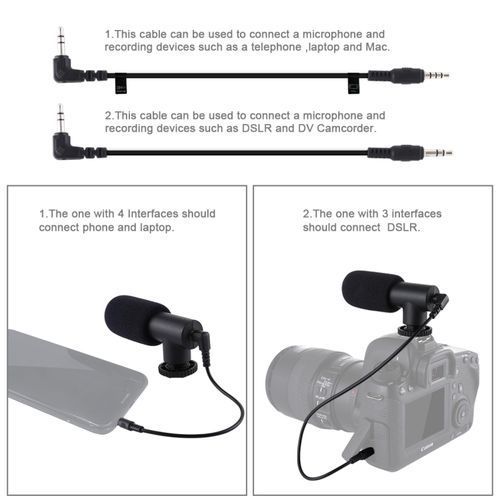 1.This cable can be used to connect a microphone and recording devices such as a telephone ,laptop and Mac.

2.This cable can be used to connect a microphone and recording devices such as DSLR and DV Camcorder.

1.The one with 4 Interfaces should connect phone and laptop.

2.The one with 3 interfaces should connect DSLR.

Canon