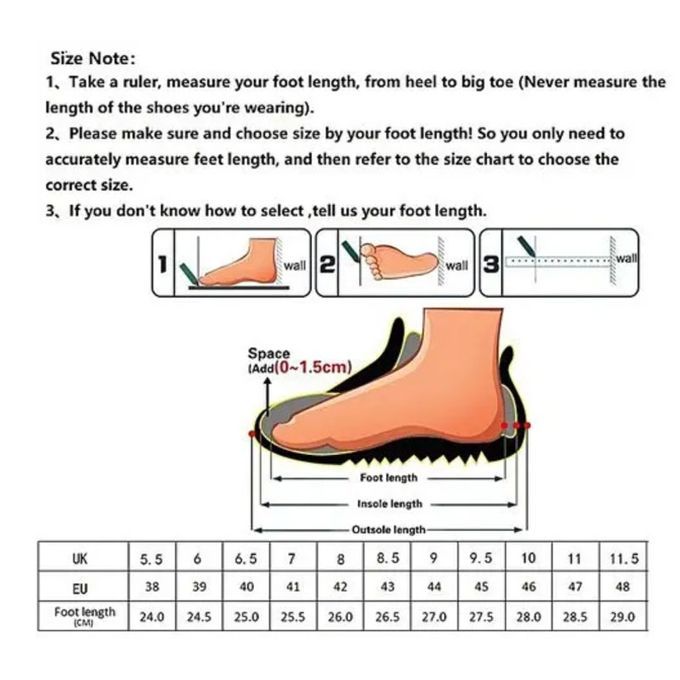 Size Note:
1、Take a ruler, measure your foot length, from heel to big toe (Never measure the length of the shoes you're wearing).
2、Please make sure and choose size by your foot length! So you only need to accurately measure feet length, and then refer to the size chart to choose the correct size.
3、If you don't know how to select ,tell us your foot length.

1 wall 2 wall 3 wall

Space (Add(0~1.5cm)

Foot length
Insole length
Outsole length

| UK | 5.5 | 6 | 6.5 | 7 | 8 | 8.5 | 9 | 9.5 | 10 | 11 | 11.5 |
|---|---|---|---|---|---|---|---|---|---|---|---|
| EU | 38 | 39 | 40 | 41 | 42 | 43 | 44 | 45 | 46 | 47 | 48 |
| Foot length (CM) | 24.0 | 24.5 | 25.0 | 25.5 | 26.0 | 26.5 | 27.0 | 27.5 | 28.0 | 28.5 | 29.0 |