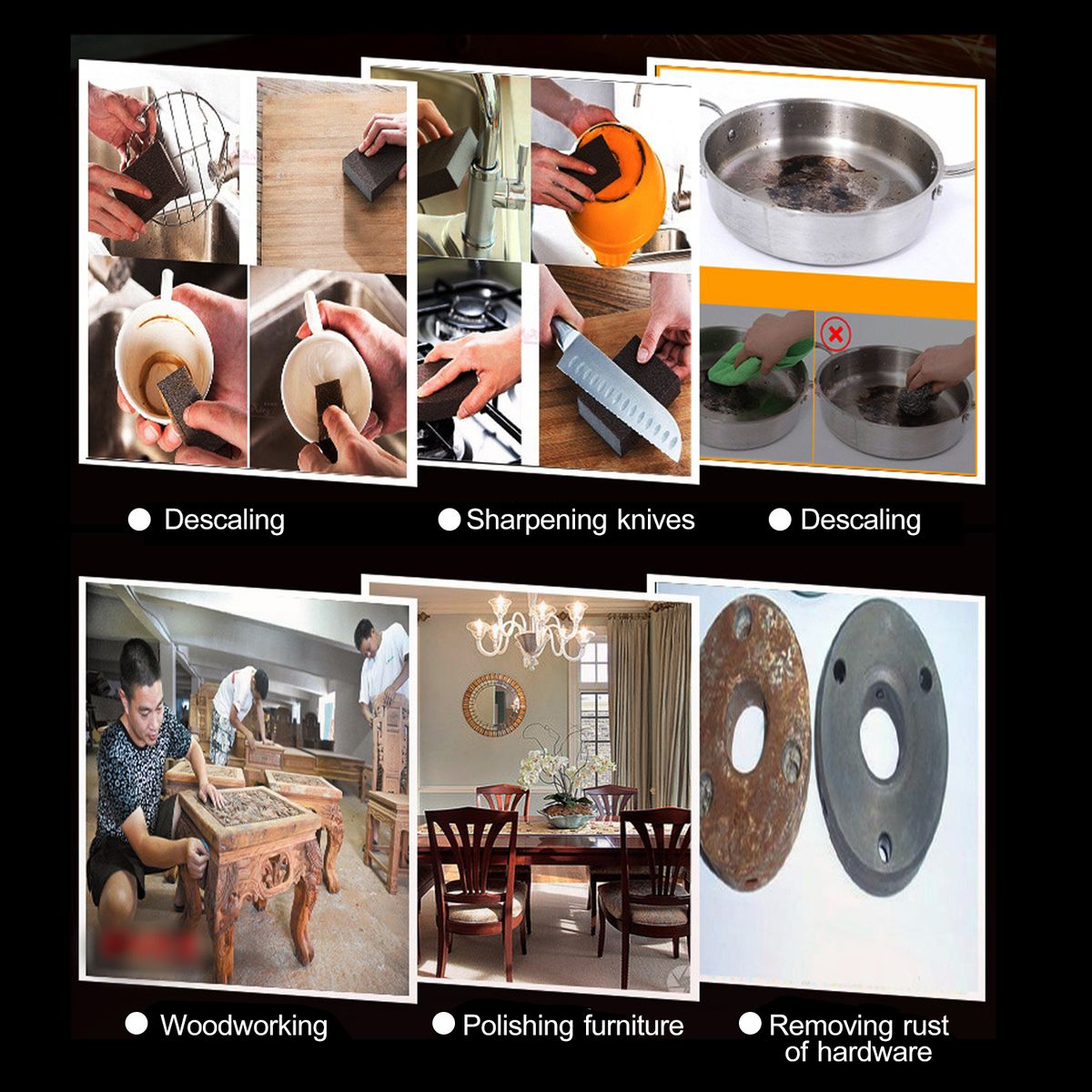 Descaling

Sharpening knives

Descaling

Woodworking

Polishing furniture

Removing rust of hardware