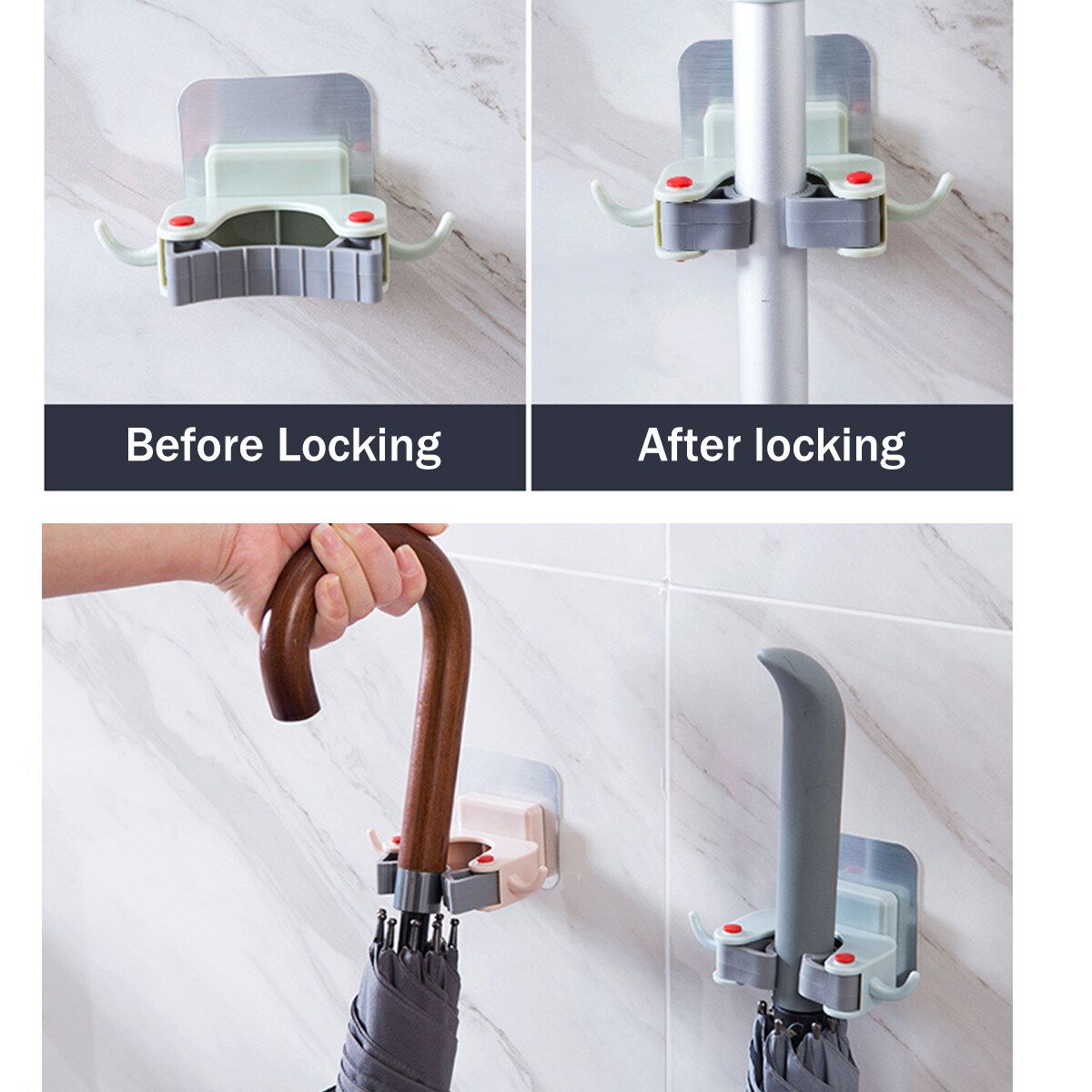 Before Locking

After locking