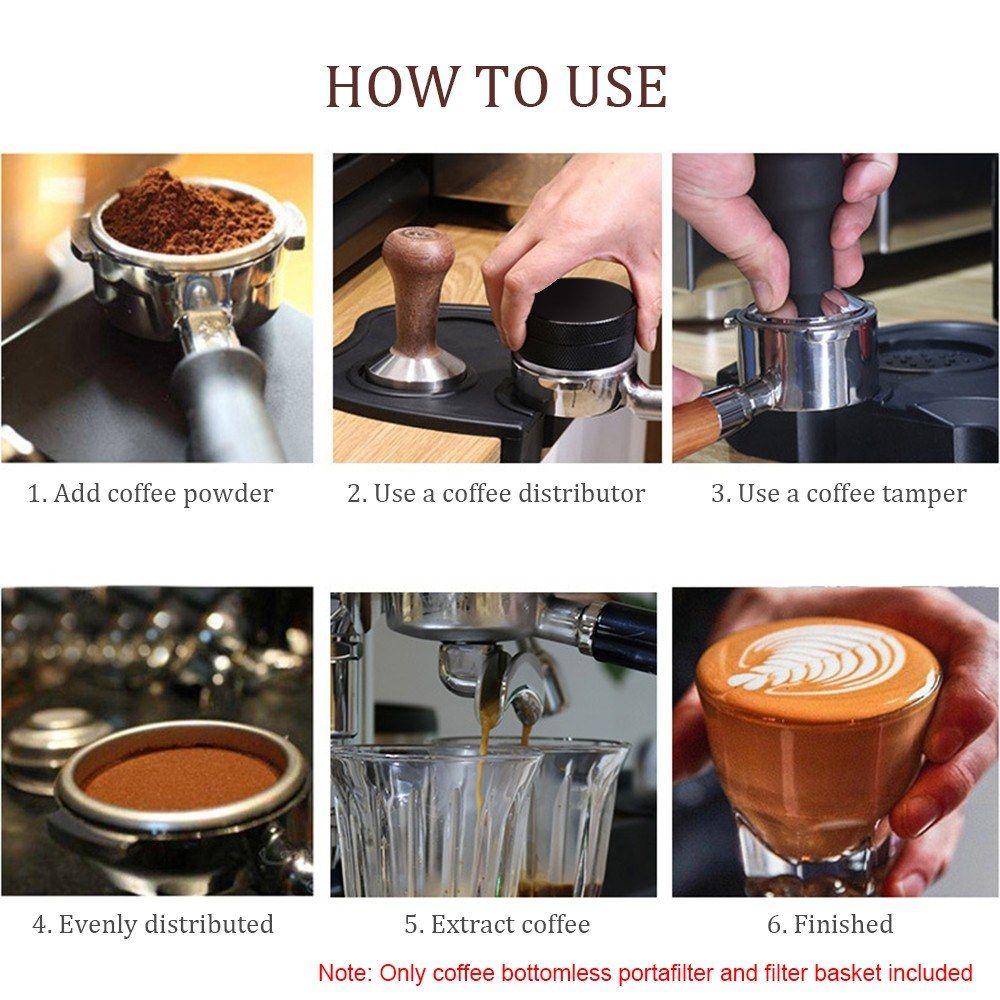 HOW TO USE

1. Add coffee powder

2. Use a coffee distributor

3. Use a coffee tamper

4. Evenly distributed

5. Extract coffee

6. Finished

Note: Only coffee bottomless portafilter and filter basket included