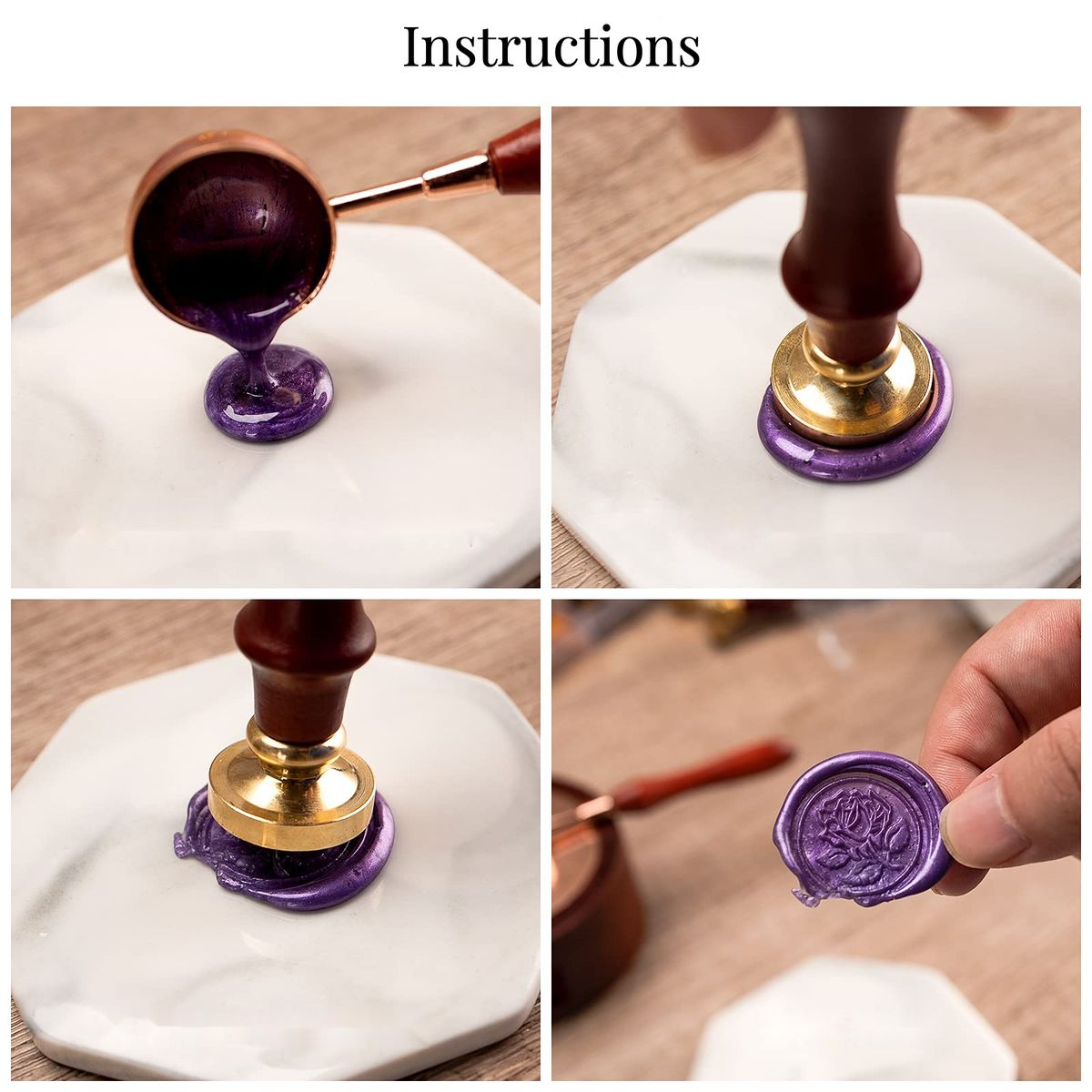 Instructions