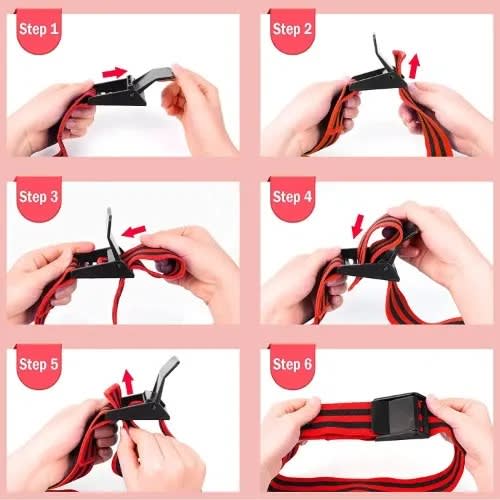 Step 1

Step 2

Step 3

Step 4

Step 5

Step 6