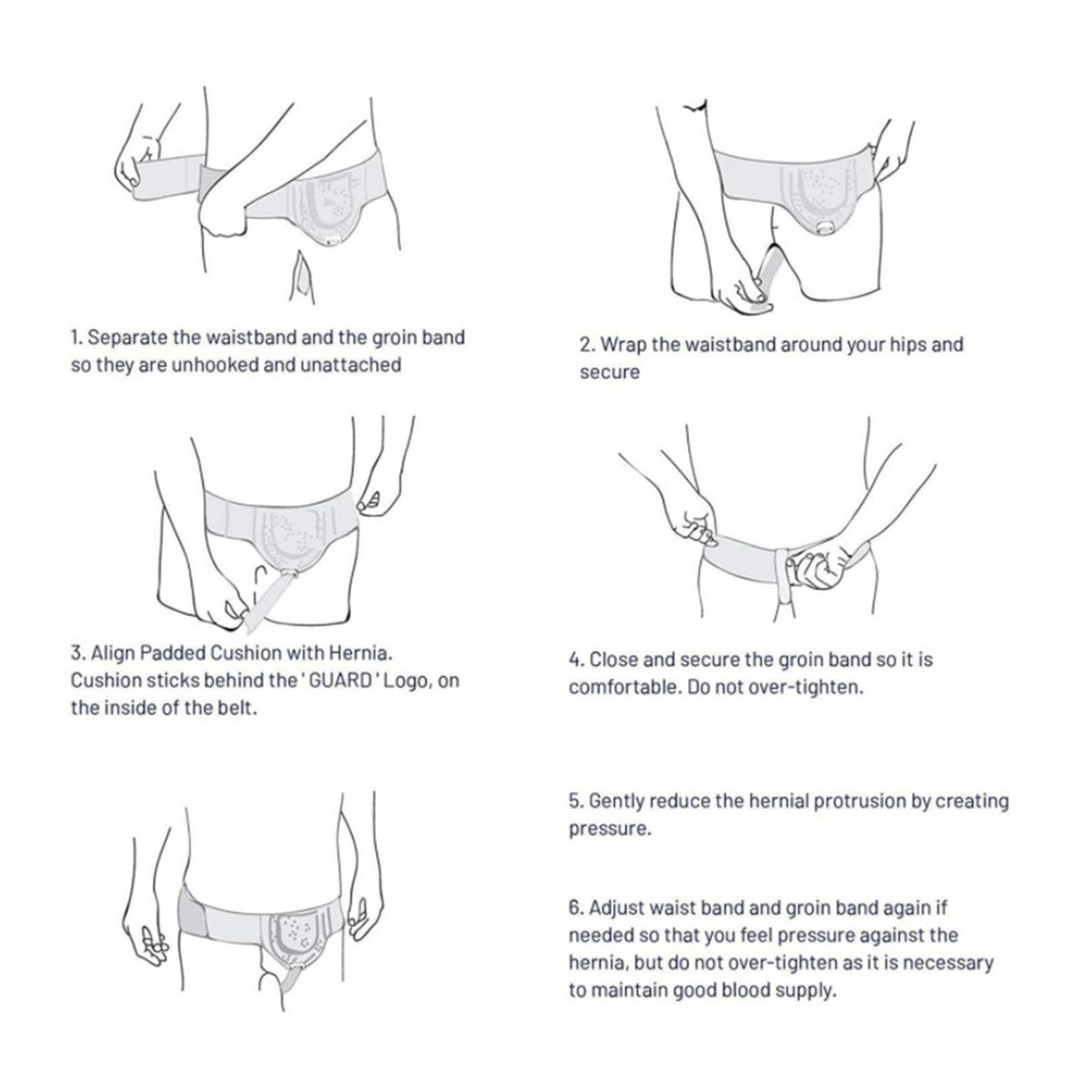 1. Separate the waistband and the groin band so they are unhooked and unattached

2. Wrap the waistband around your hips and secure

3. Align Padded Cushion with Hernia. Cushion sticks behind the ' GUARD ' Logo, on the inside of the belt.

4. Close and secure the groin band so it is comfortable. Do not over-tighten.

5. Gently reduce the hernial protrusion by creating pressure.

6. Adjust waist band and groin band again if needed so that you feel pressure against the hernia, but do not over-tighten as it is necessary to maintain good blood supply.