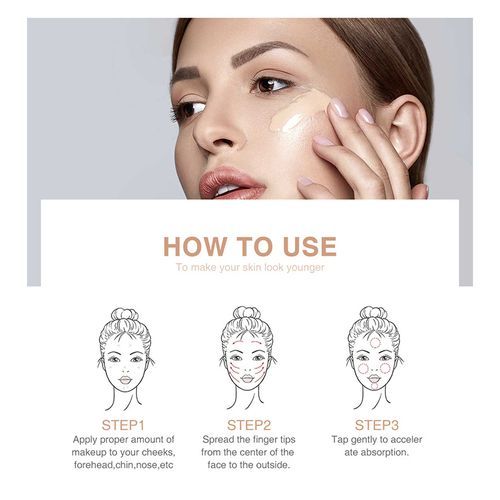 HOW TO USE

To make your skin look younger

STEP1

Apply proper amount of makeup to your cheeks, forehead,chin,nose,etc

STEP2

Spread the finger tips from the center of the face to the outside.

STEP3

Tap gently to acceler ate absorption.