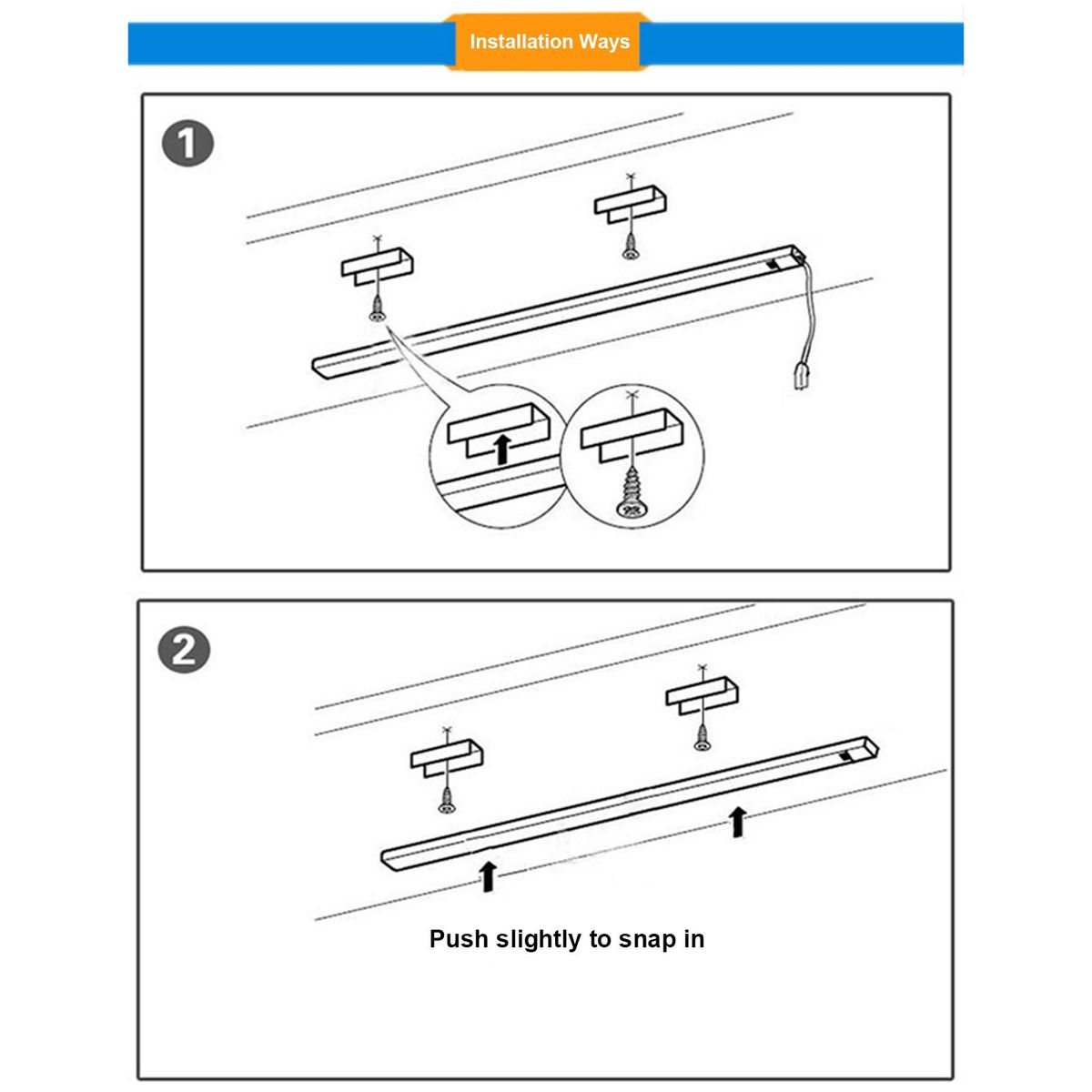 Installation Ways

1

2

Push slightly to snap in