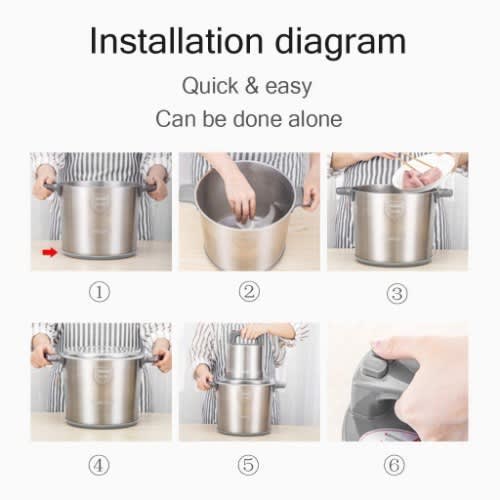 Installation diagram

Quick & easy

Can be done alone

①

②

③

④

⑤

⑥