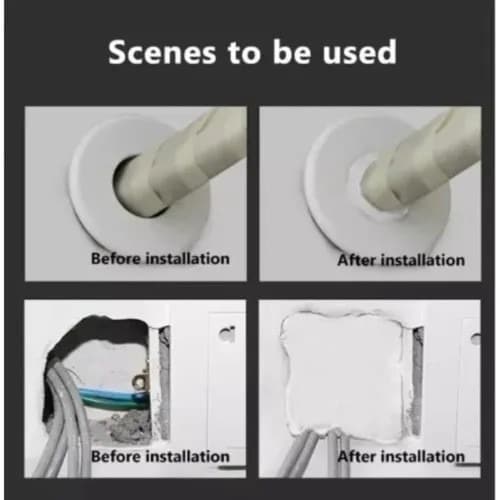 Scenes to be used

Before installation

After installation

Before installation

After installation