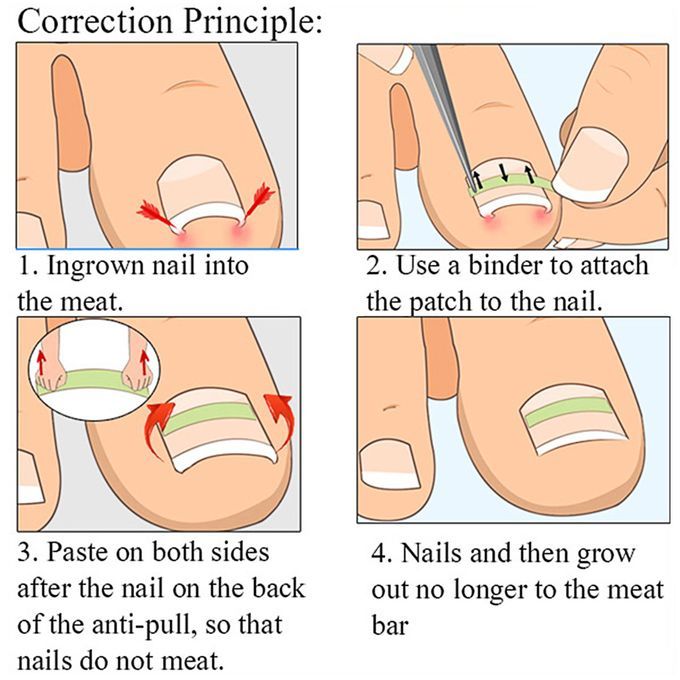 Correction Principle:

1. Ingrown nail into the meat.

2. Use a binder to attach the patch to the nail.

3. Paste on both sides after the nail on the back of the anti-pull, so that nails do not meat.

4. Nails and then grow out no longer to the meat bar