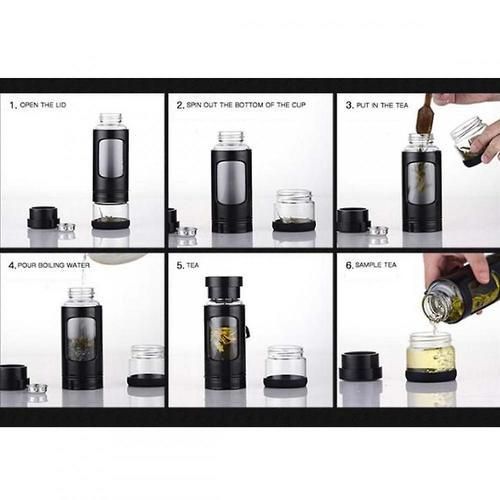 1. OPEN THE LID

2. SPIN OUT THE BOTTOM OF THE CUP

3. PUT IN THE TEA

4. POUR BOILING WATER

5. TEA

6. SAMPLE TEA