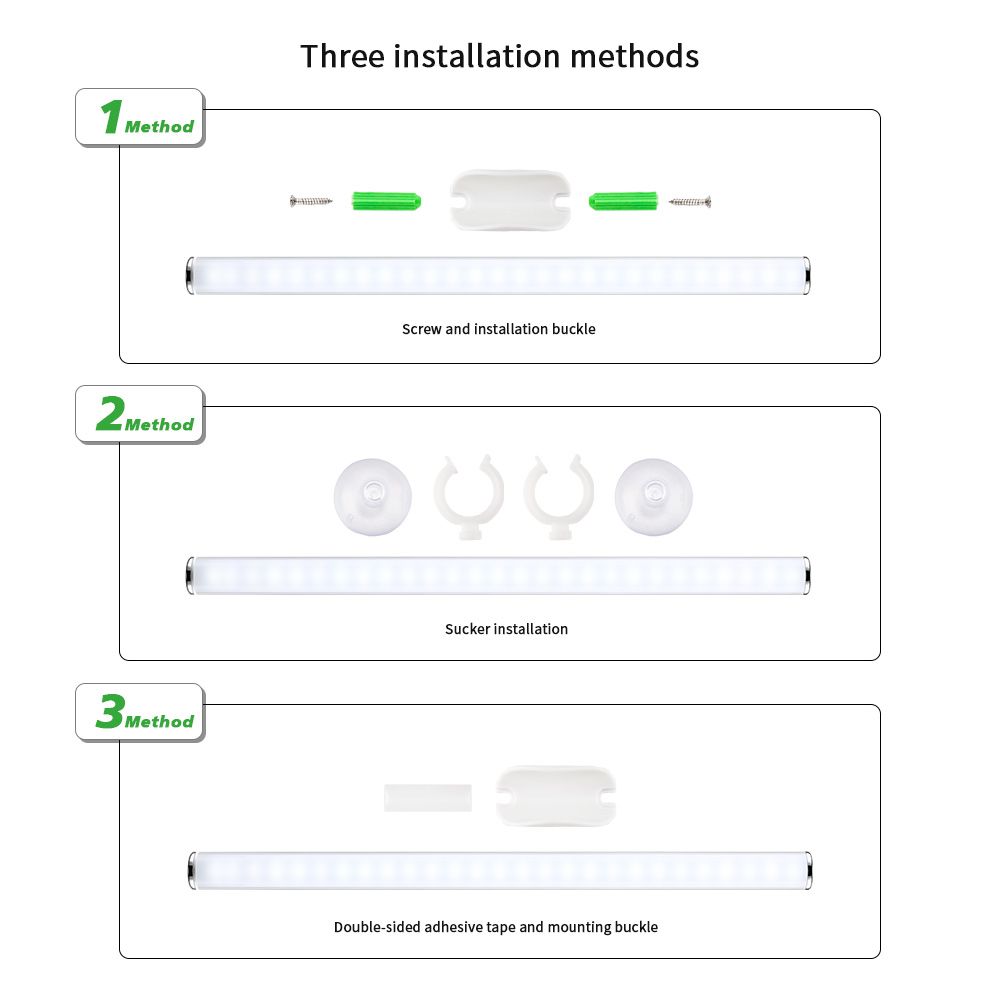 Three installation methods

1 Method

Screw and installation buckle

2 Method

Sucker installation

3 Method

Double-sided adhesive tape and mounting buckle