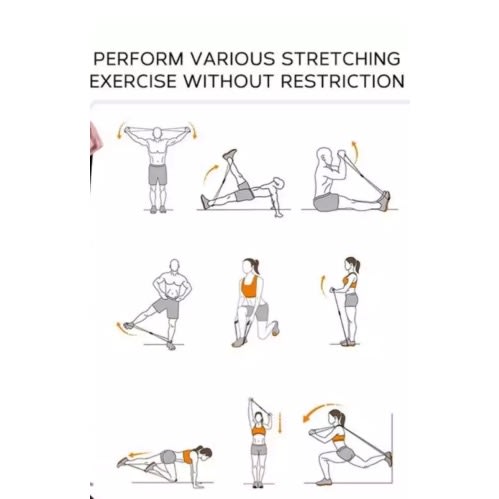 PERFORM VARIOUS STRETCHING EXERCISE WITHOUT RESTRICTION